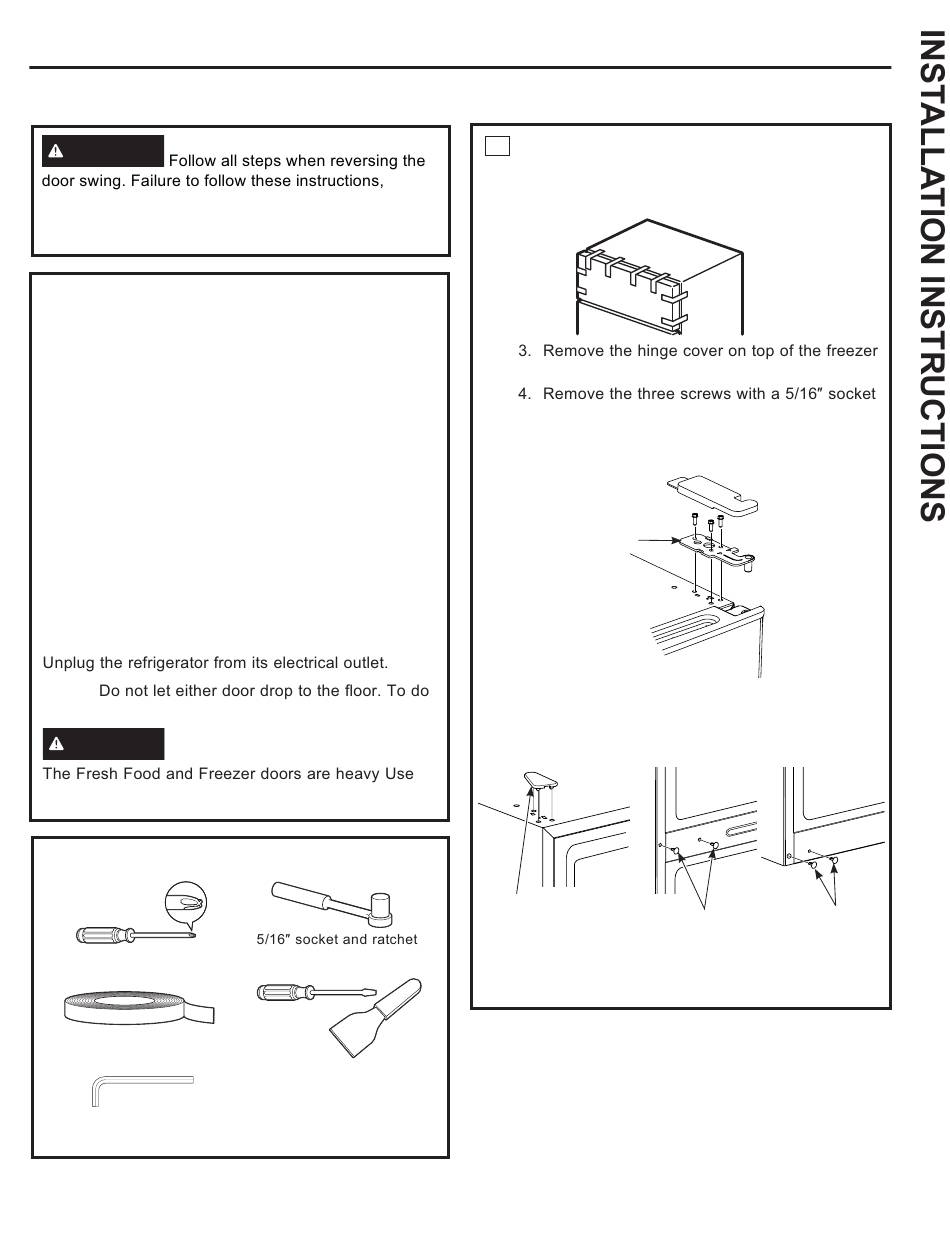 INSTALLATION INSTRUCTIONS

Follow all steps when reversing the door swing. Failure to follow these instructions,

Unplug the refrigerator from its electrical outlet.

Do not let either door drop to the floor. To do

The Fresh Food and Freezer doors are heavy Use

5/16″ socket and ratchet

3. Remove the hinge cover on top of the freezer

4. Remove the three screws with a 5/16″ socket