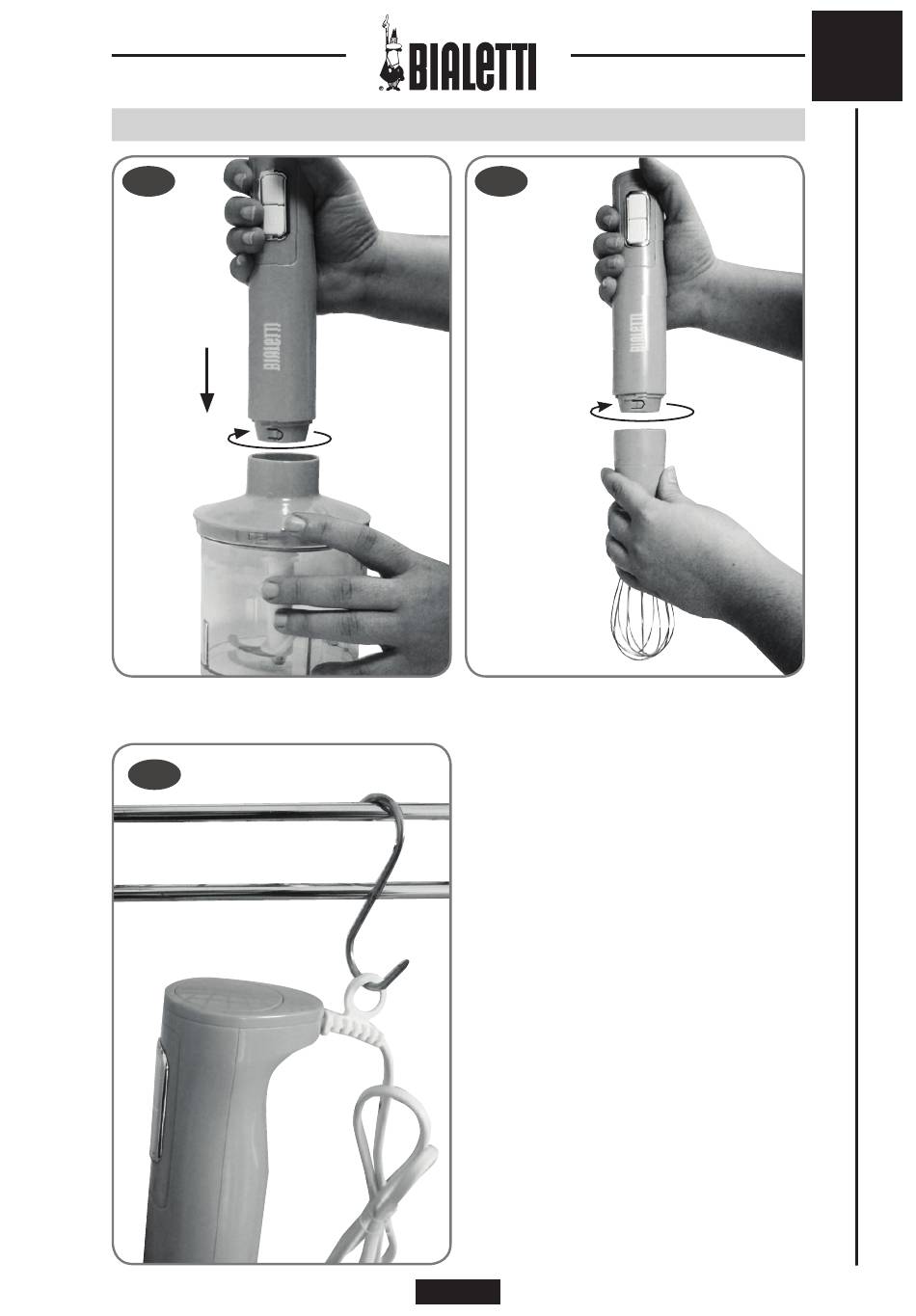 BIALETTI

BIALETTI

BIALETTI