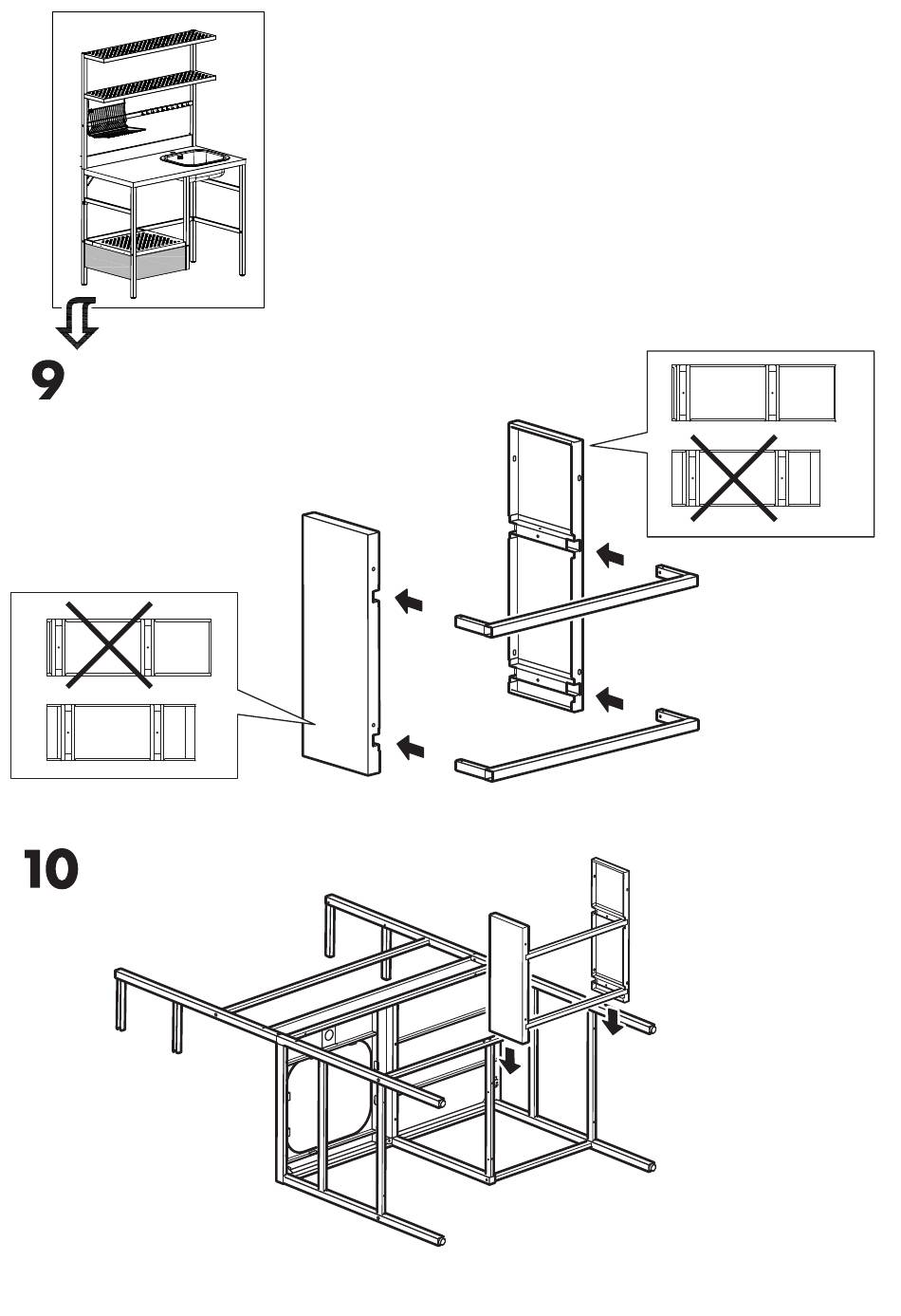 9

10