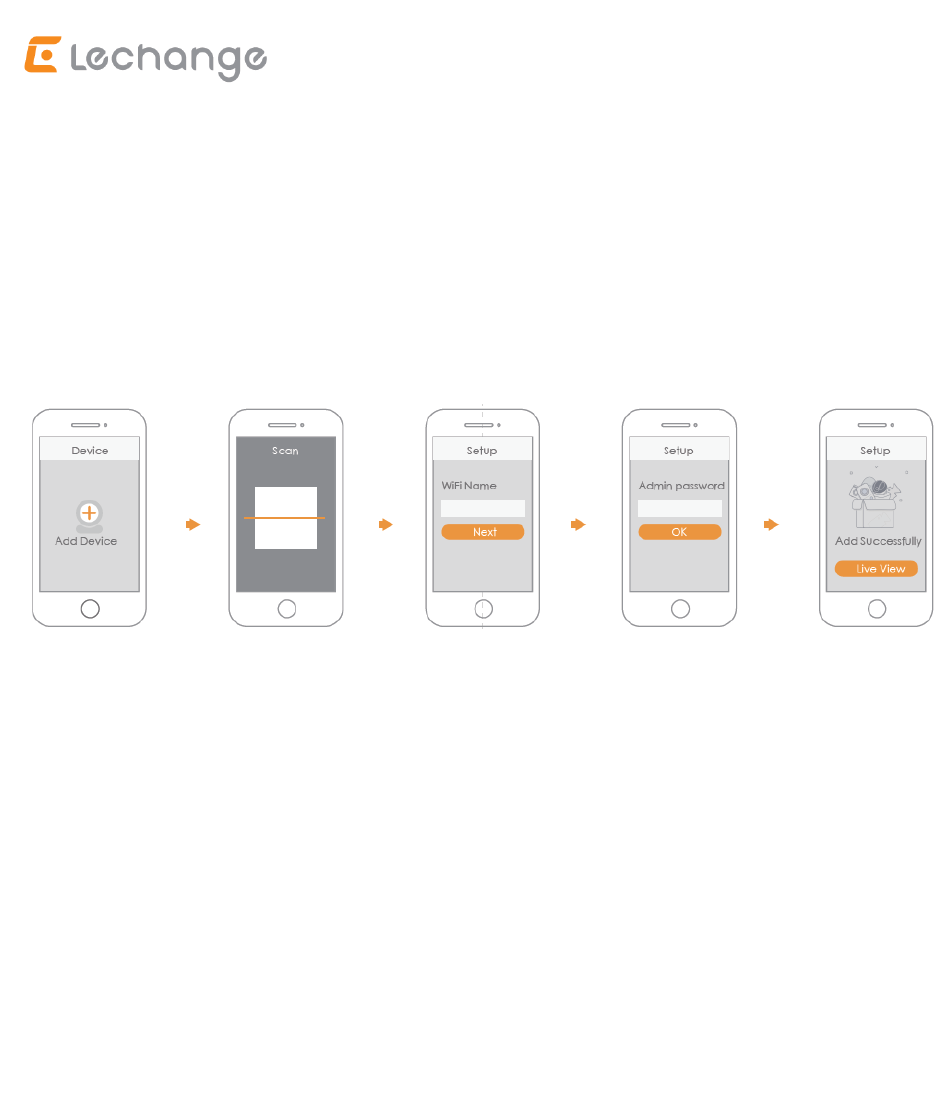 Lechange

Device

Add Device

Scan

Setup

WiFi Name

Next

Setup

Admin password

OK

Setup

Add Successfully

Live View