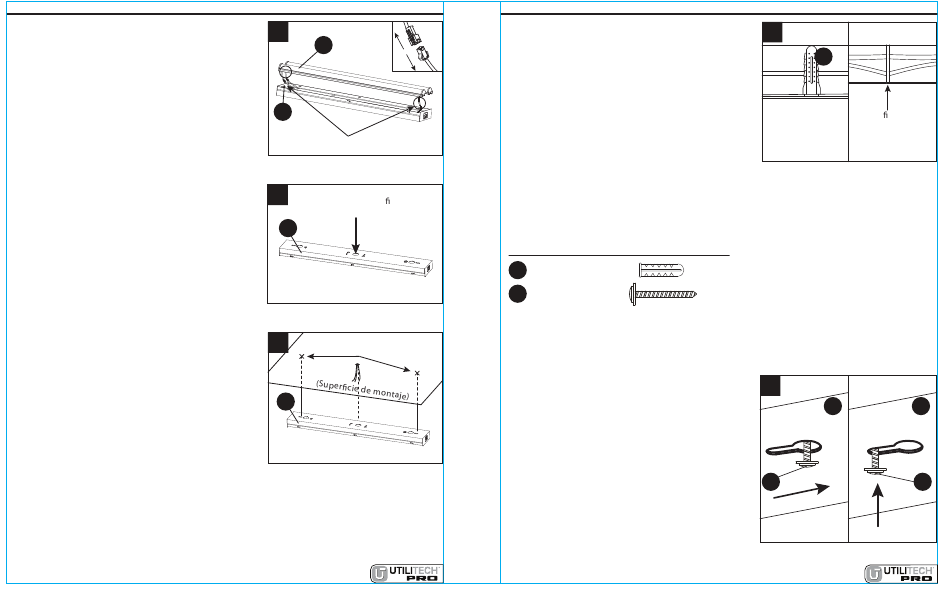 ﬁ

(Superficie de montaje)

UTILITECH PRO

ﬁ

UTILITECH PRO