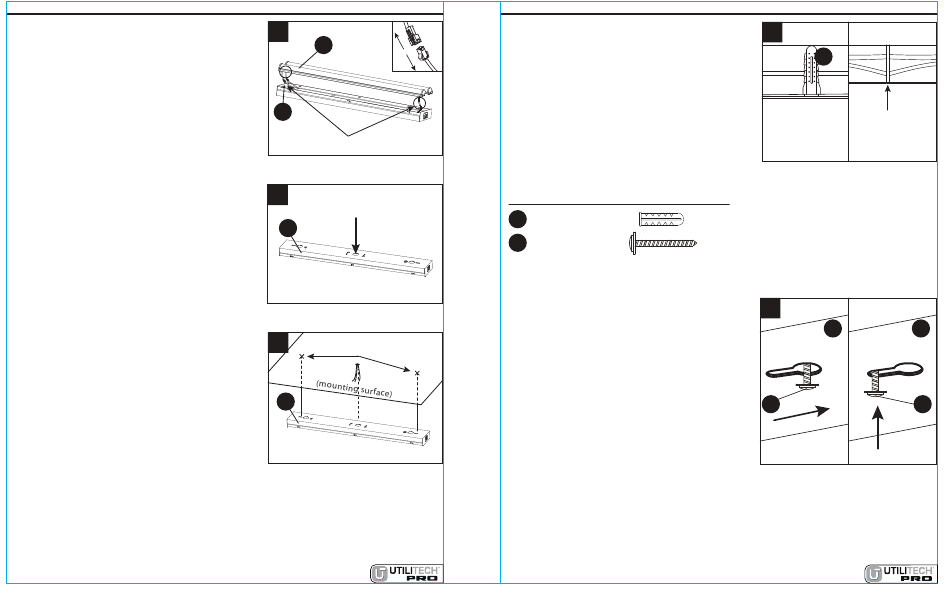 (mounting surface)

UTILITECH PRO

UTILITECH PRO