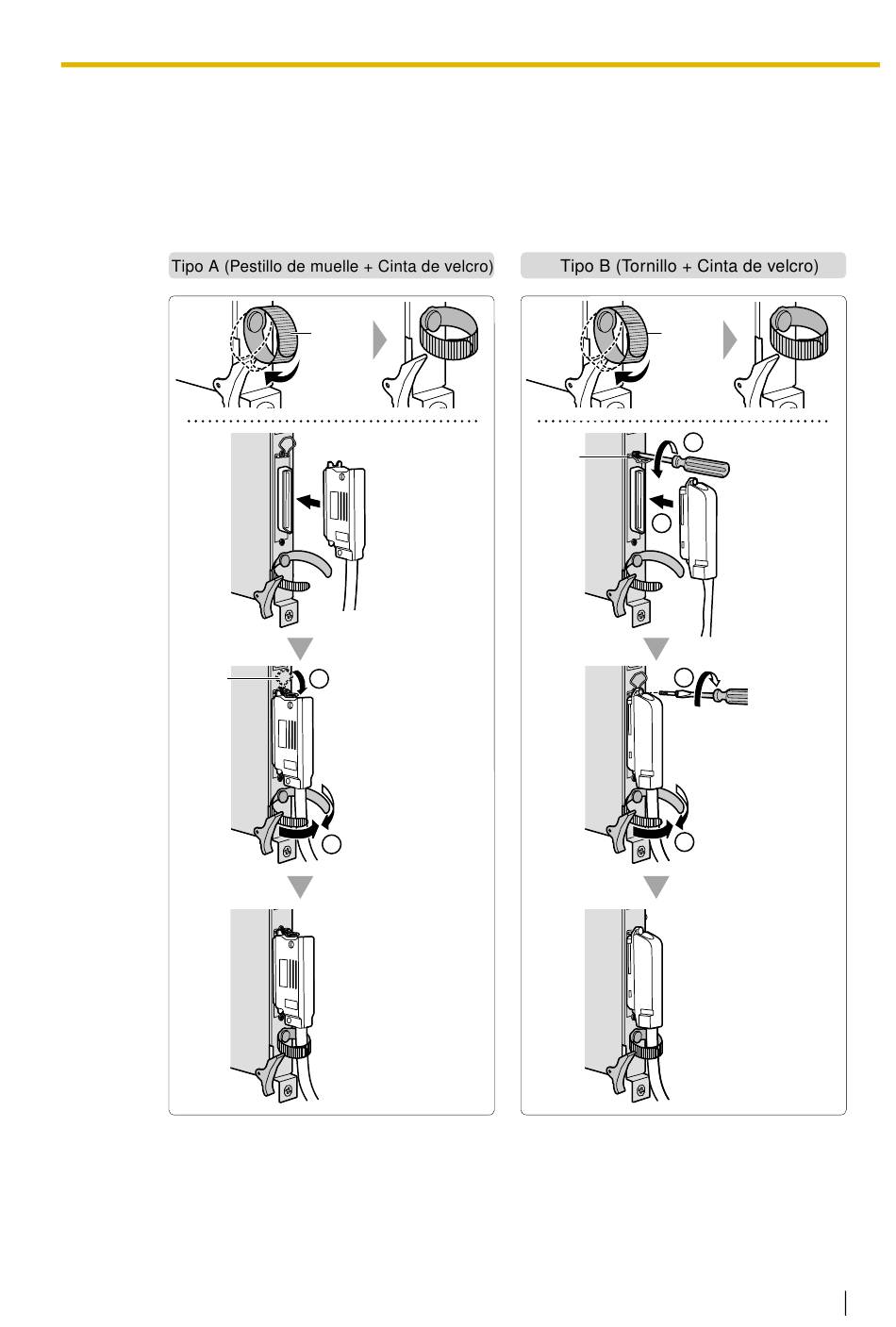 Tipo A (Pestillo de muelle + Cinta de velcro)

Tipo B (Tornillo + Cinta de velcro)