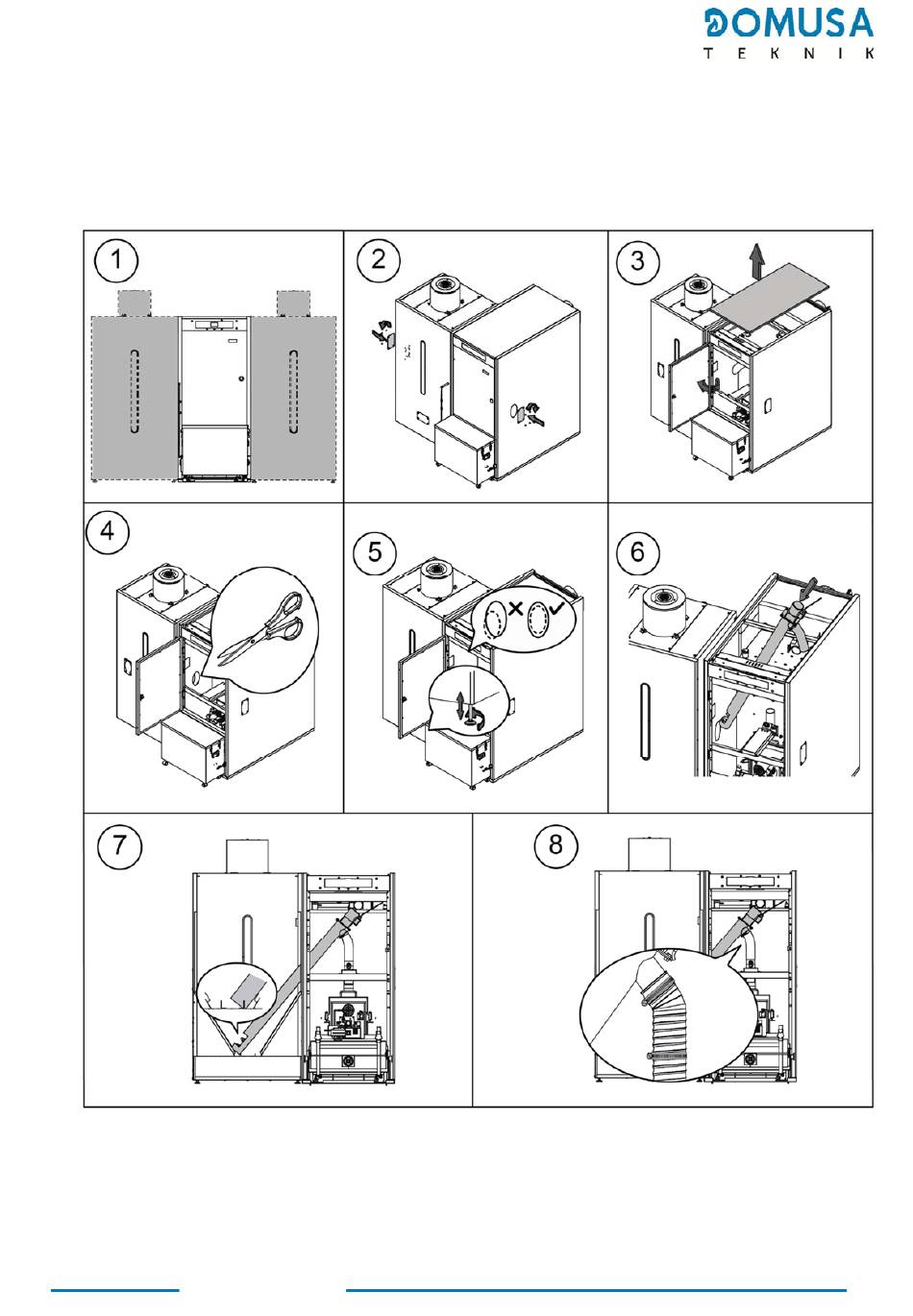 DOMUSA
TEKNIK

1

2

3

4

5

6

7

8