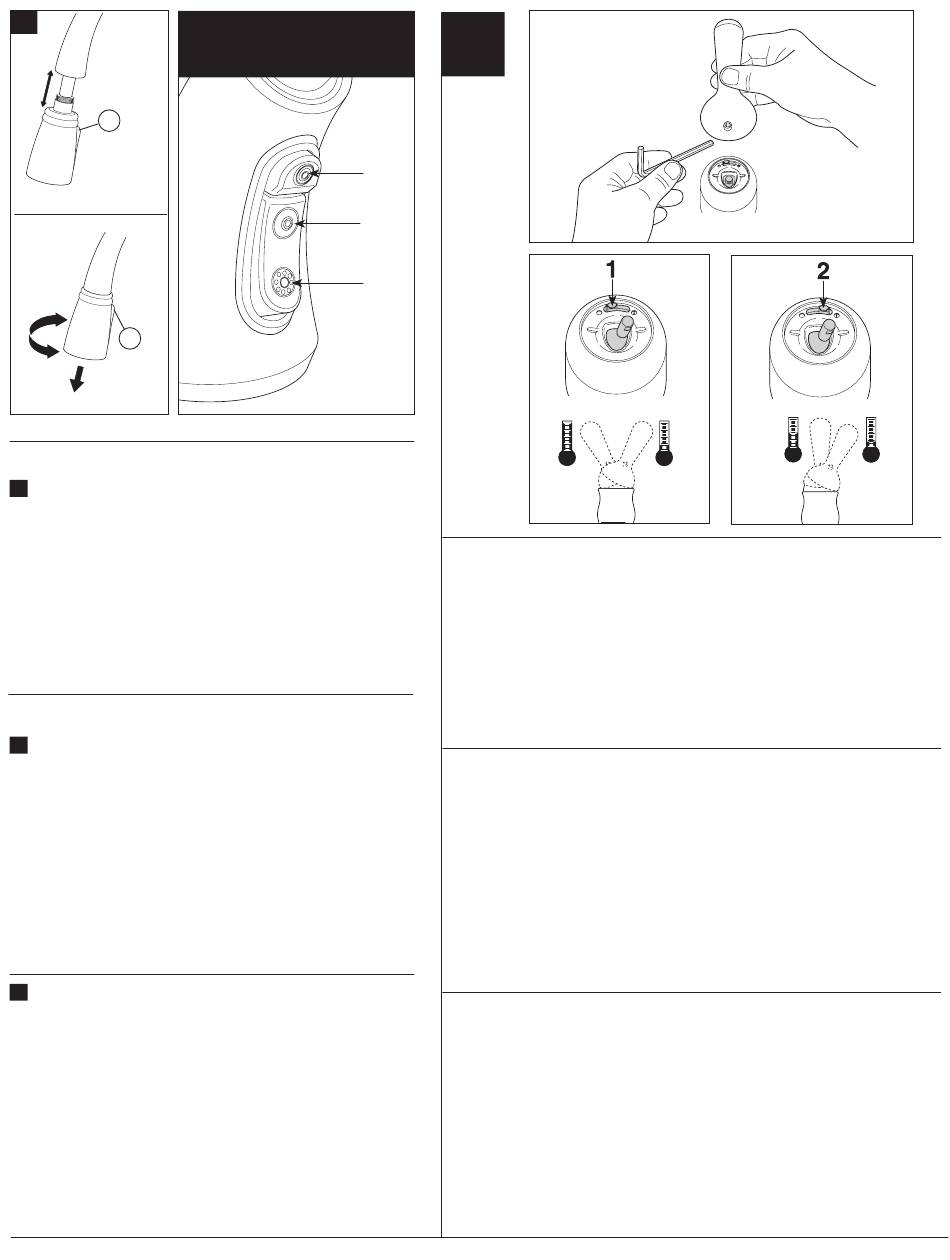 1

2