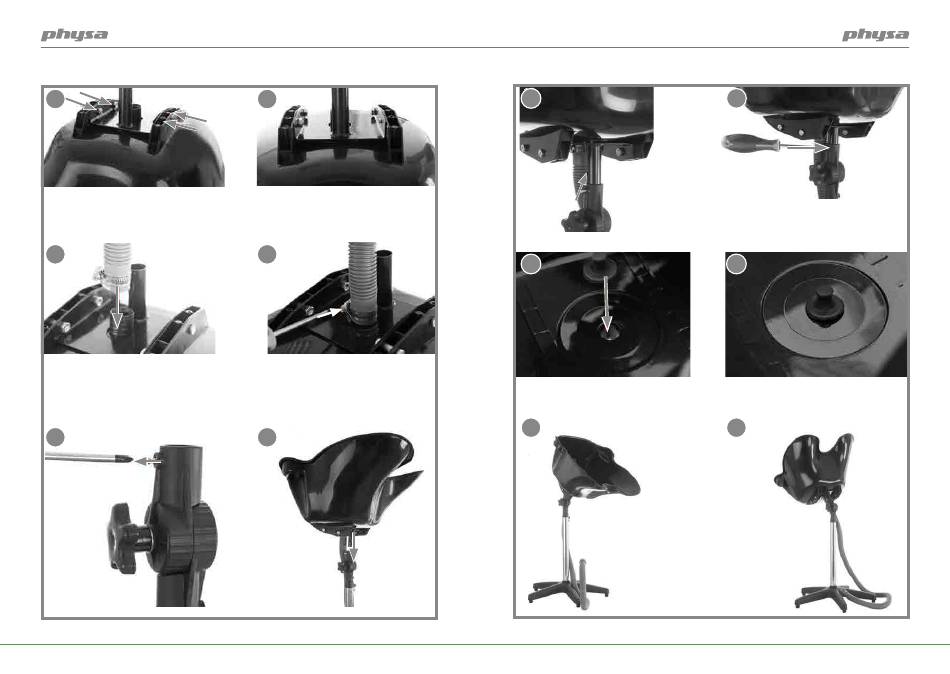 physa

physa