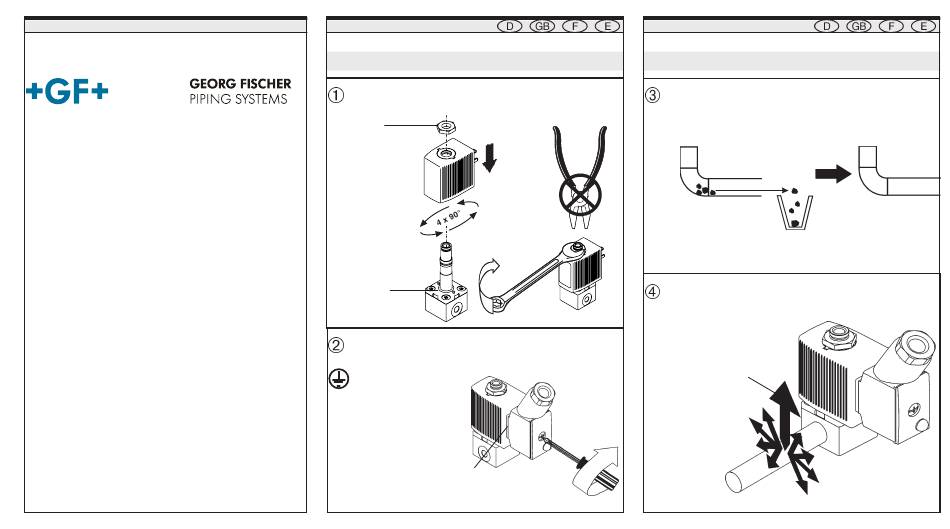 +GF+

GEORG FISCHER
PIPING SYSTEMS

D GB F E

①

4 x 90°

②

D GB F E

③

④