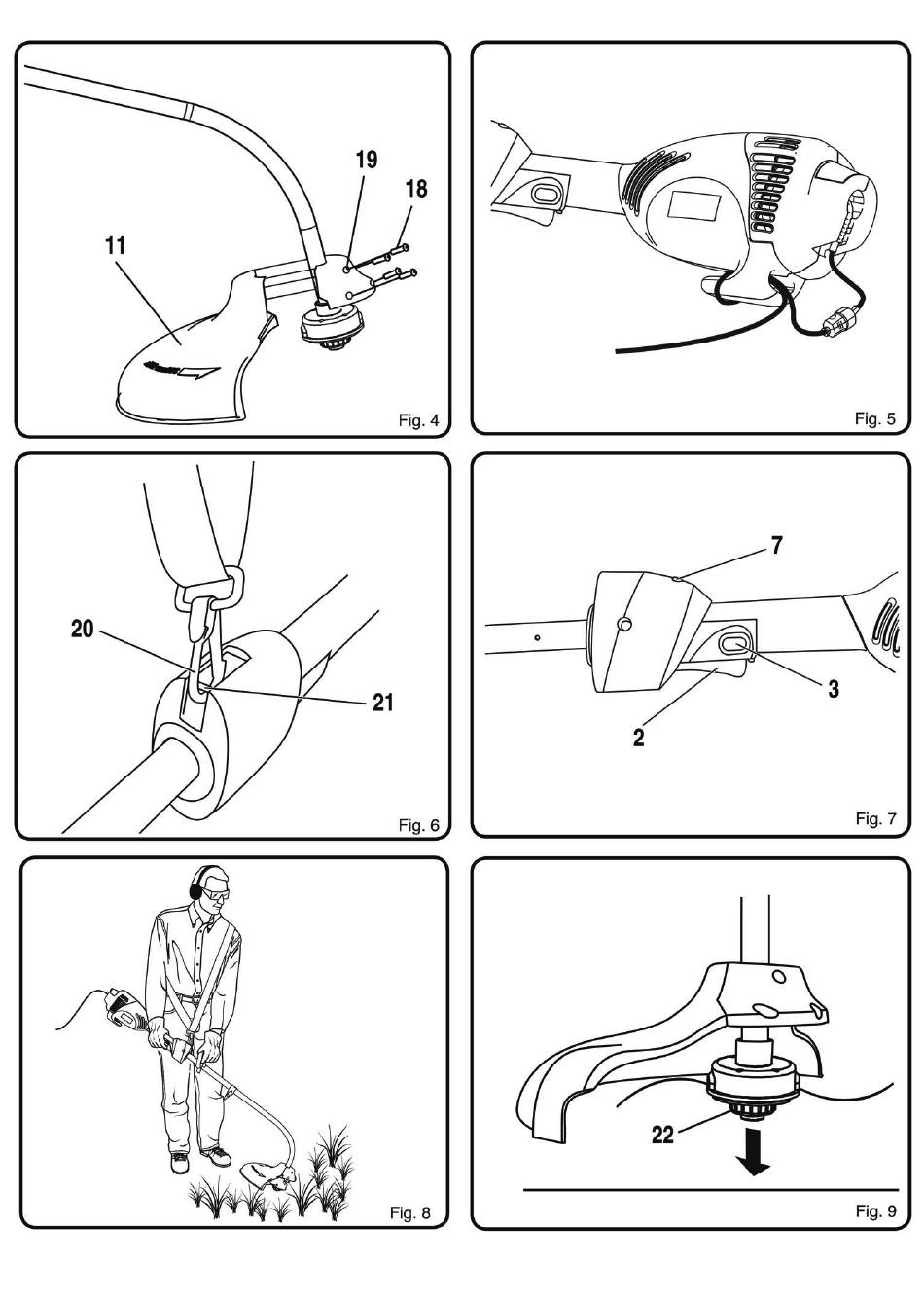 19
18
11
Fig. 4

Fig. 5

20
21
Fig. 6

7
3
2
Fig. 7

Fig. 8

22
Fig. 9