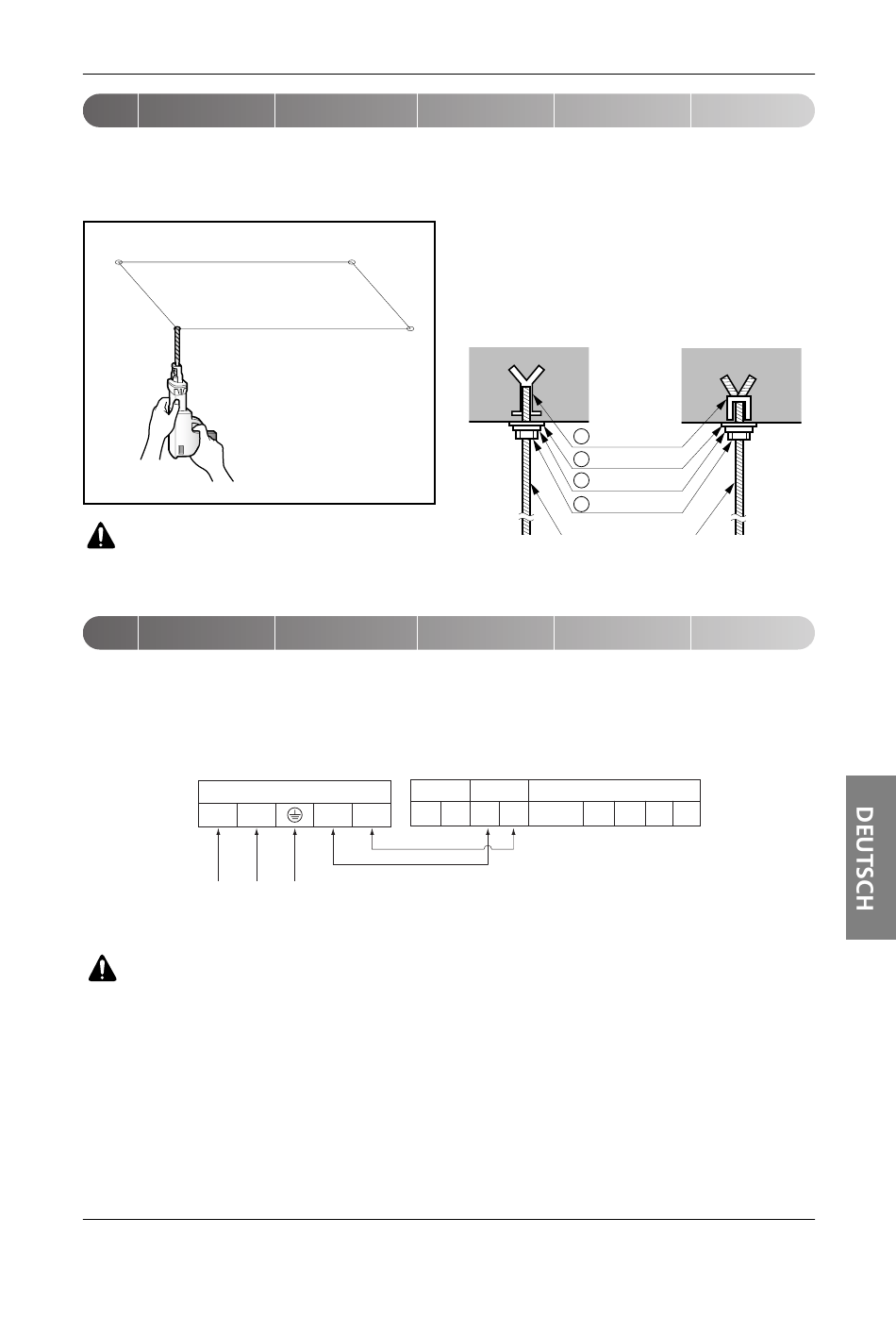 DEUTSCH