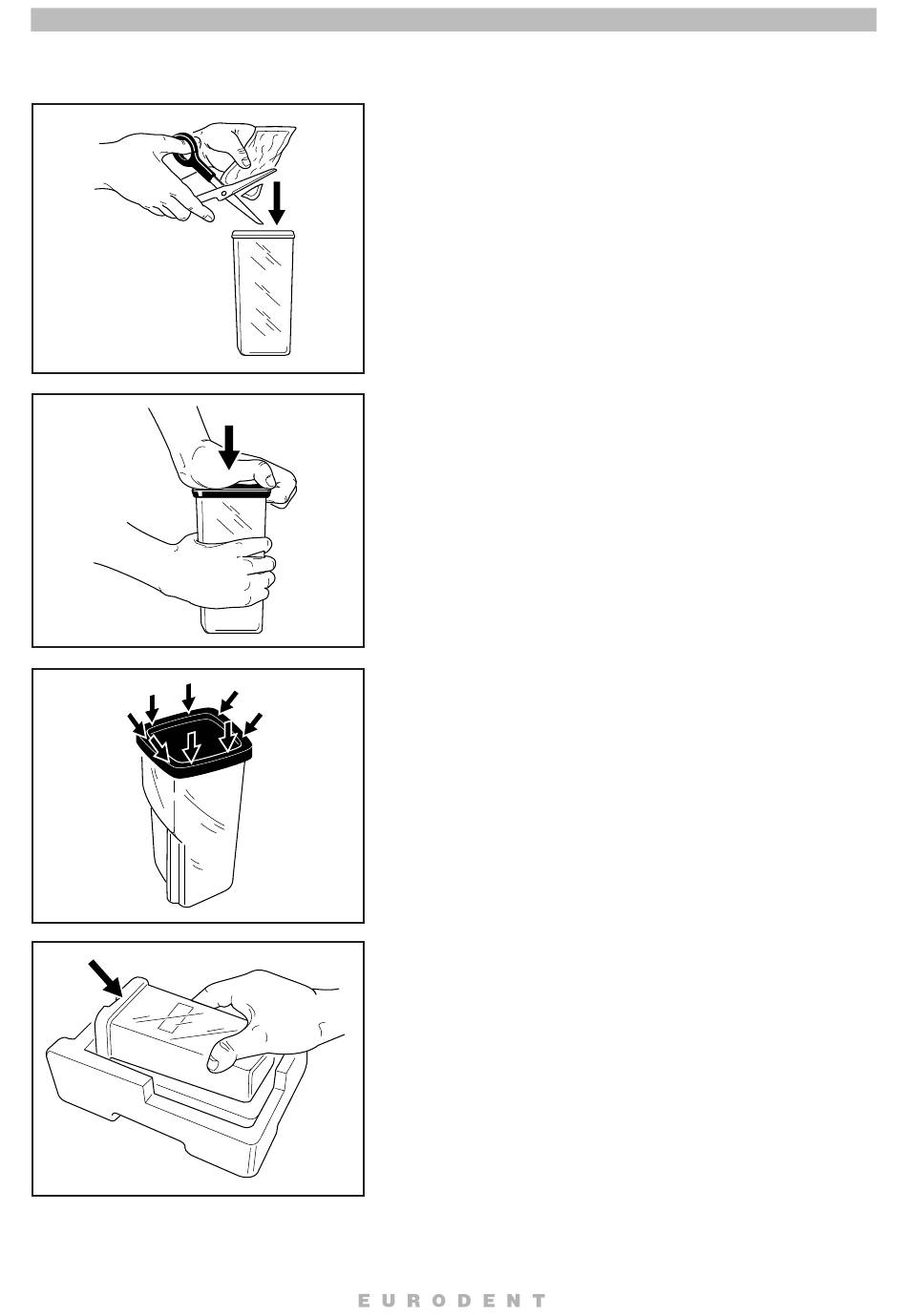 EURODENT