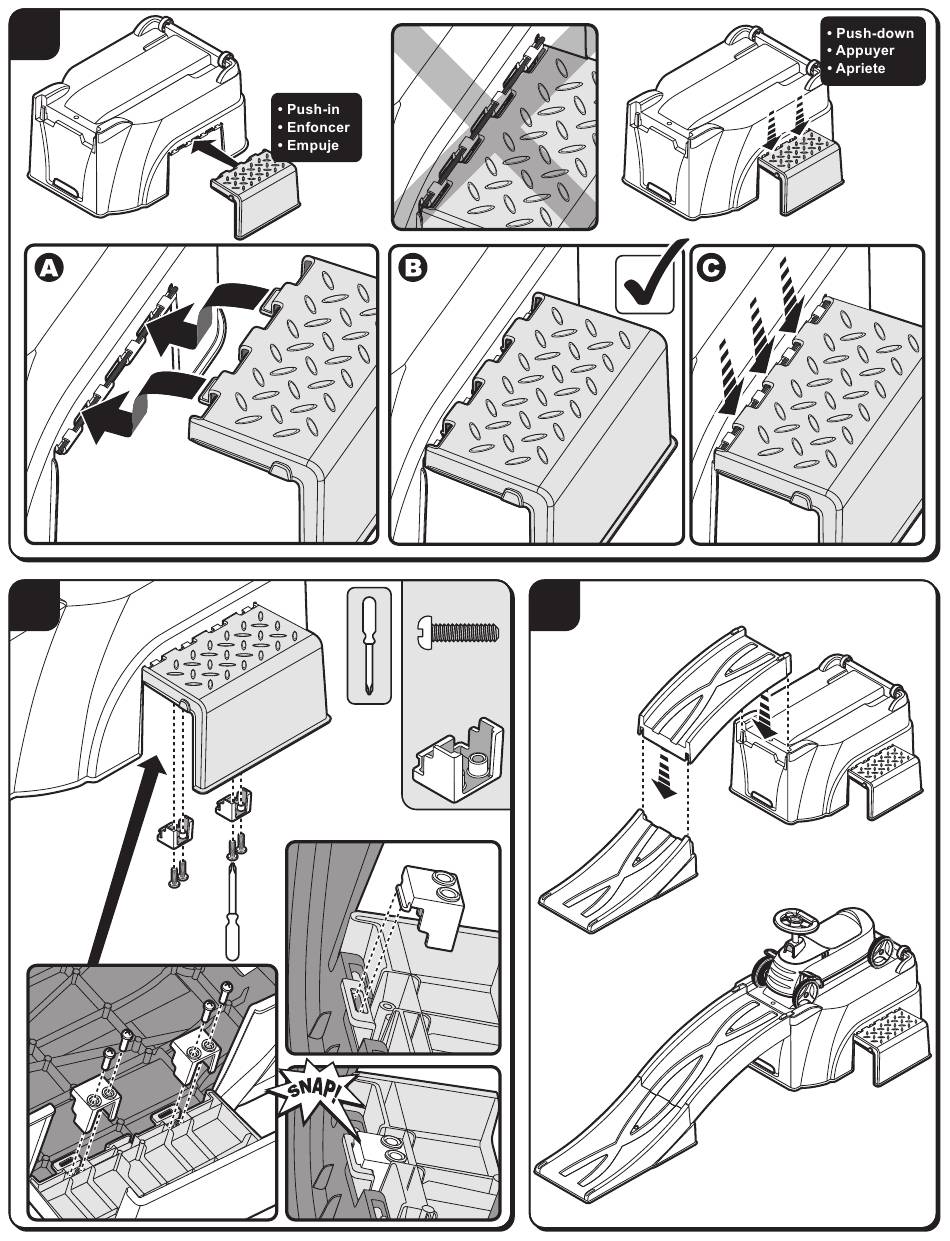 • Push-in
• Enfoncer
• Empuje

• Push-down
• Appuyer
• Apriete

A

B

C

SNAP!