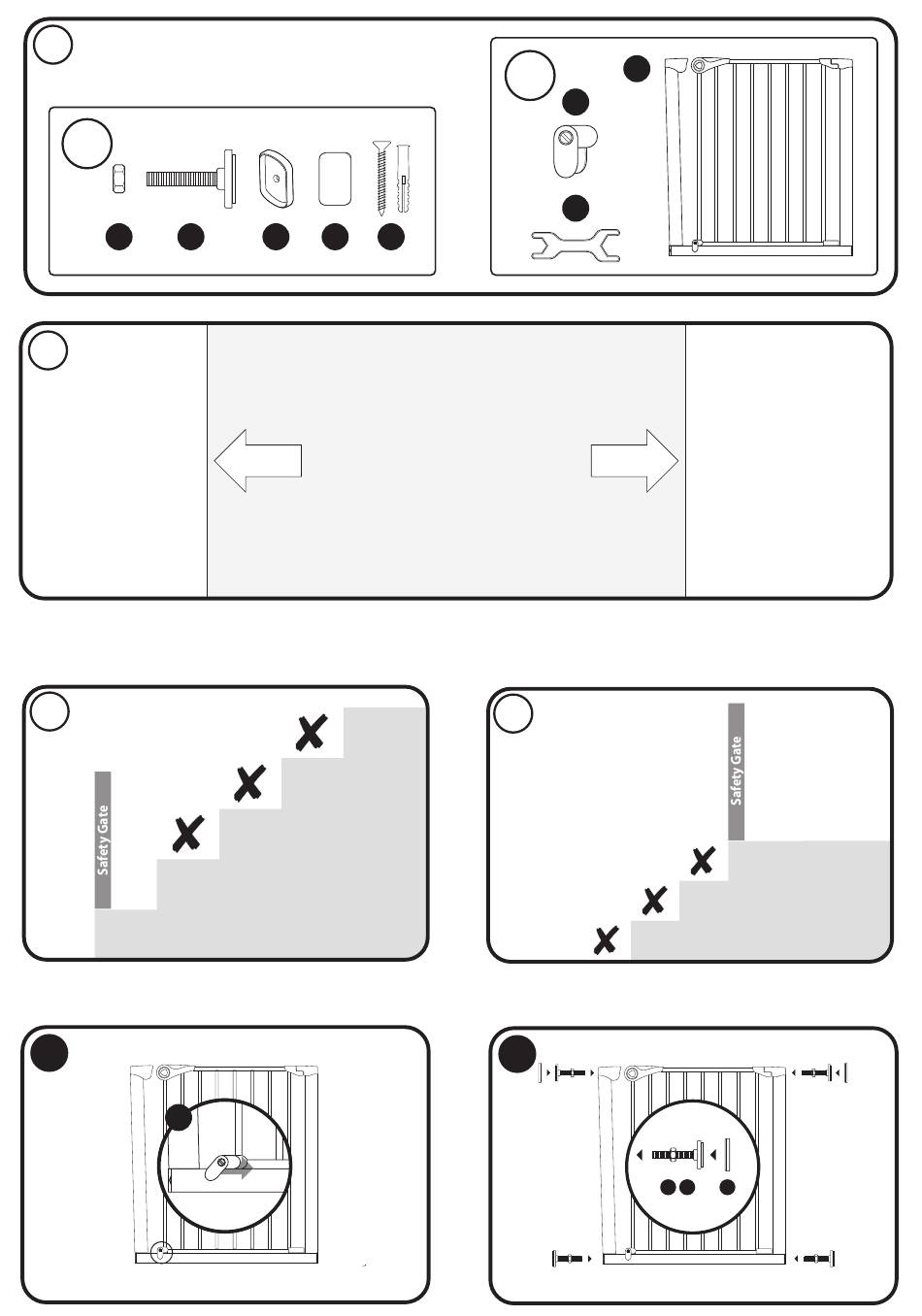 Safety Gate

Safety Gate