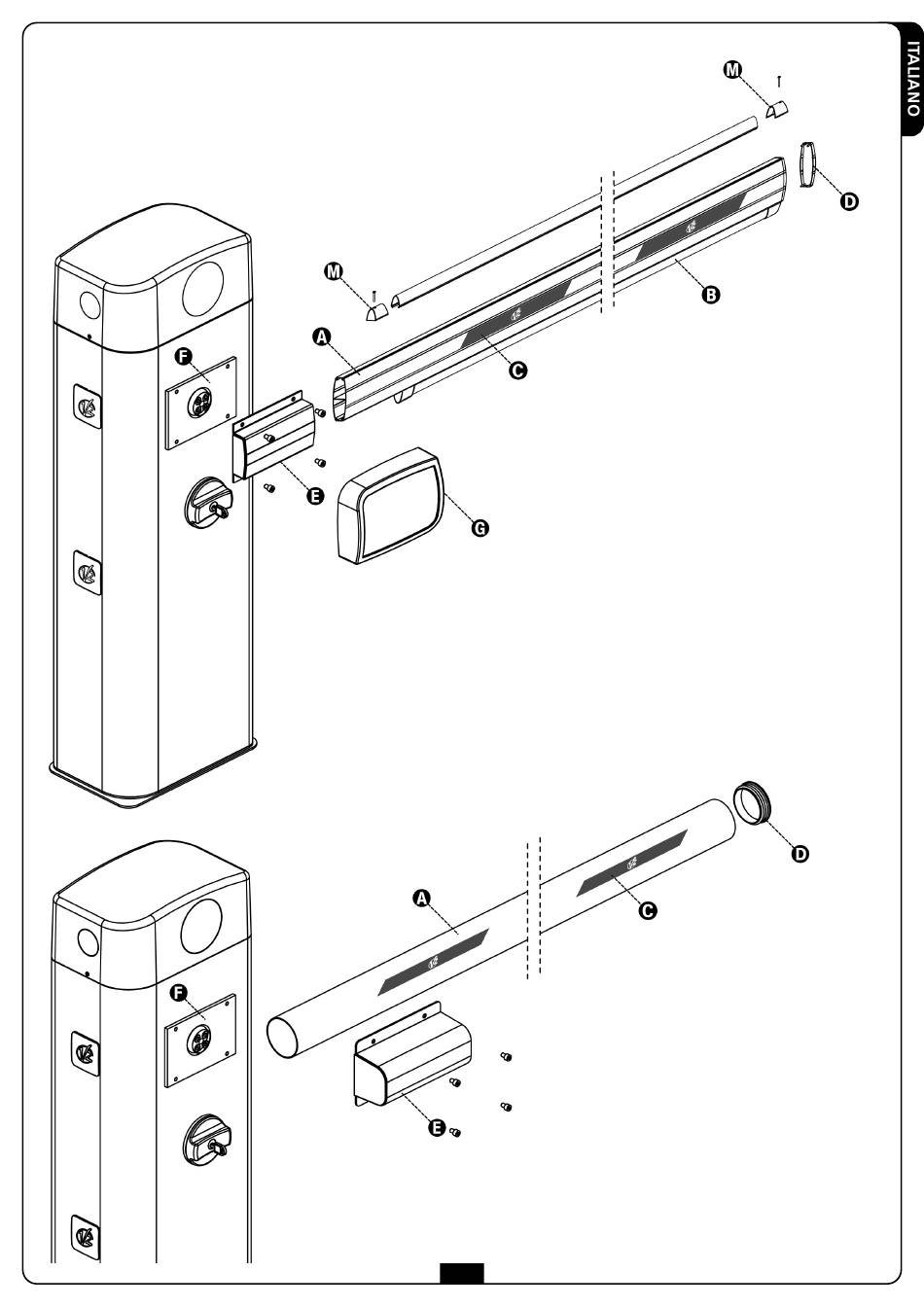 ITALIANO

M
M
D
B
A
C
F
E
G

D
A
C
F
E