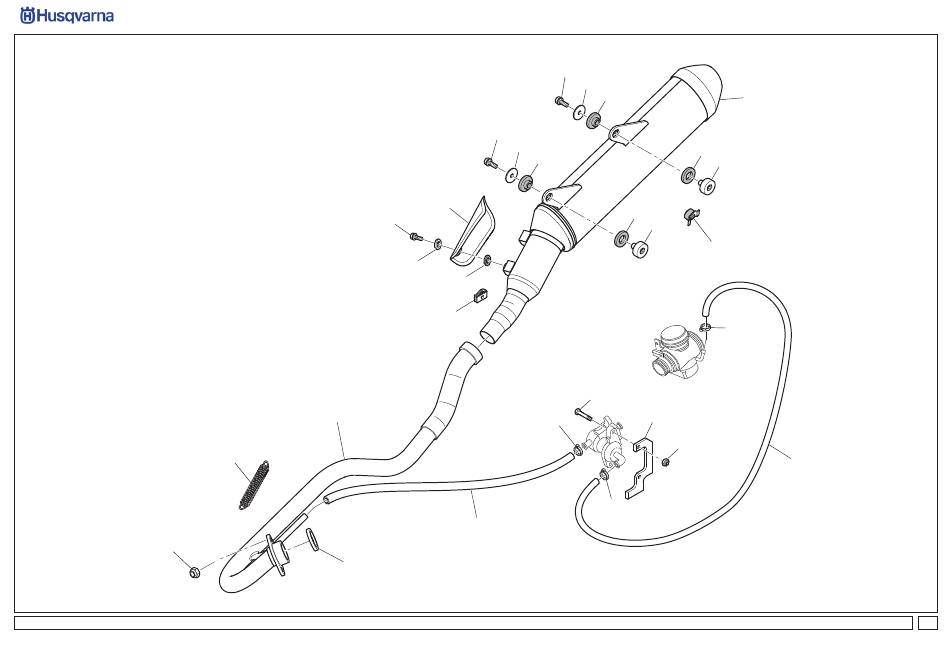 Husqvarna