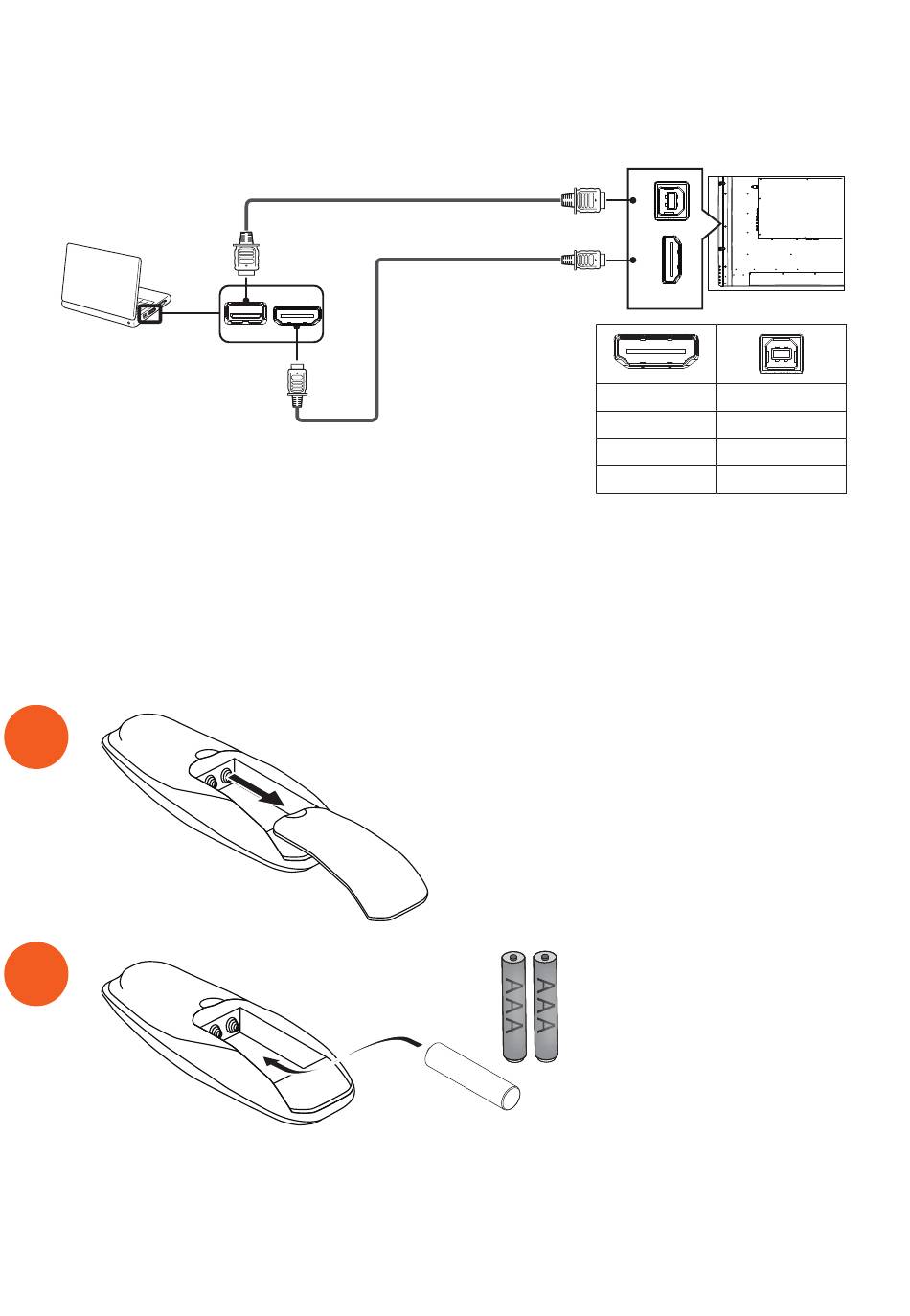 AAA

AAA