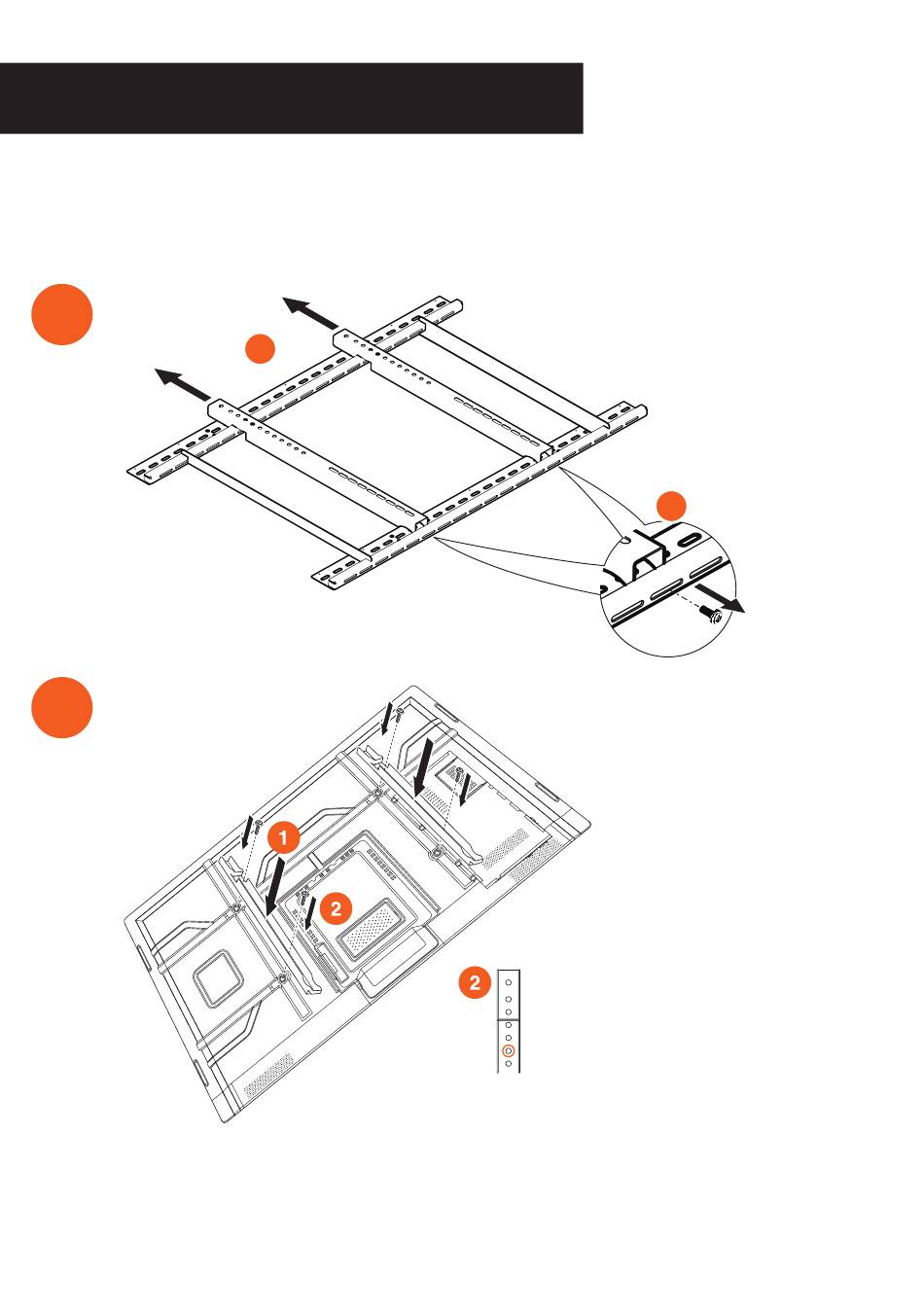 1

2

2