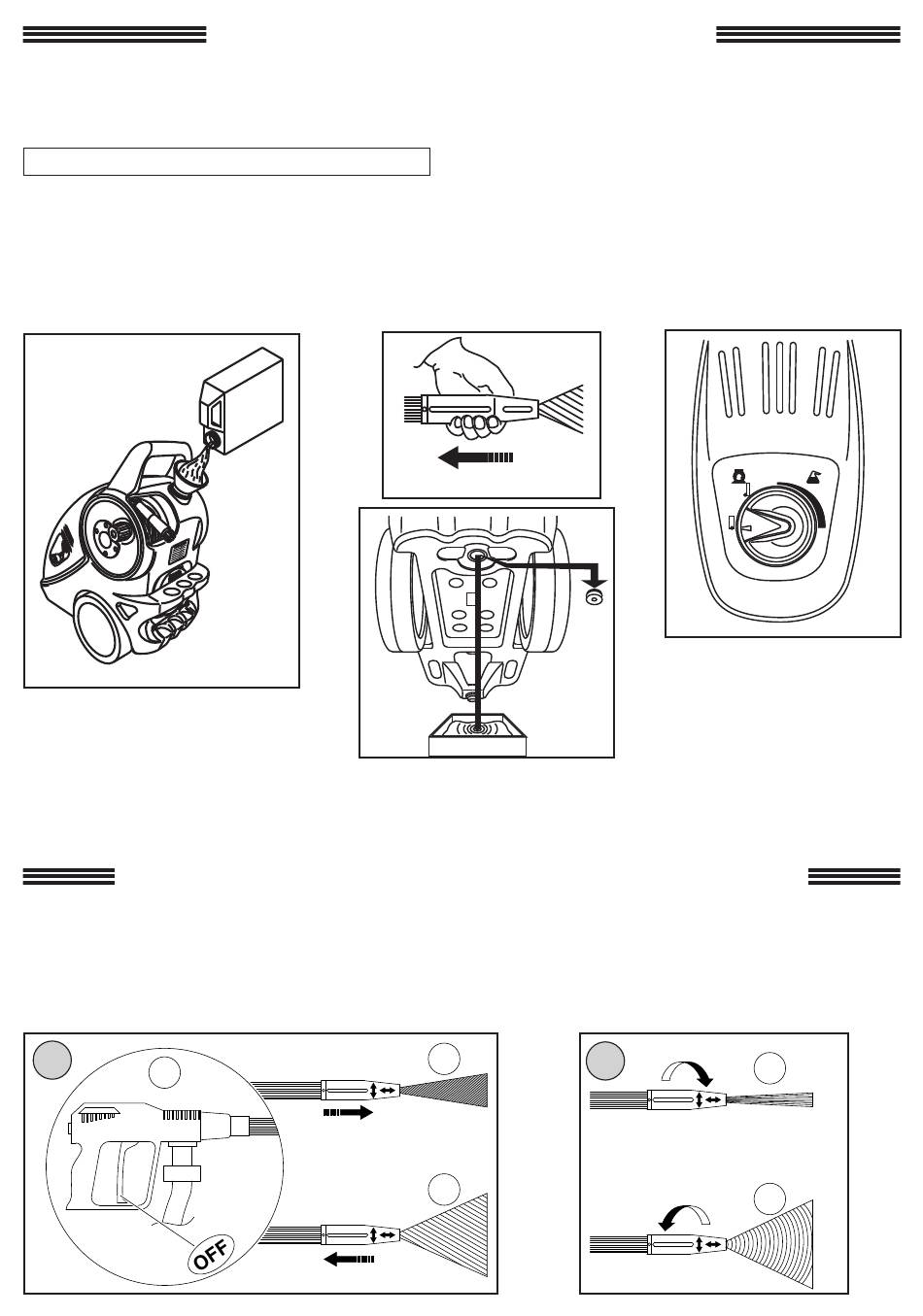 OFF