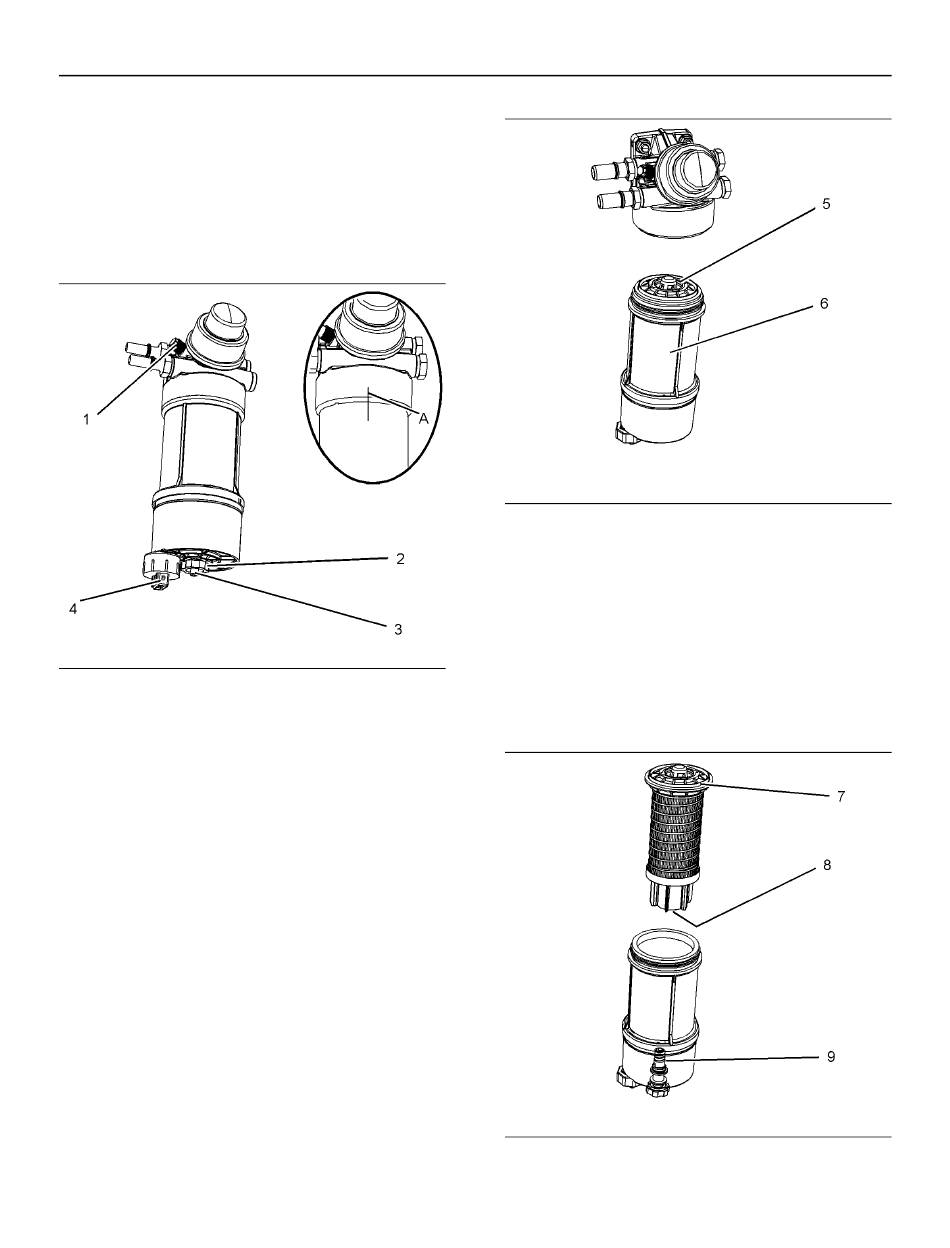 1

A

2

4

3

5

6

7

8

9