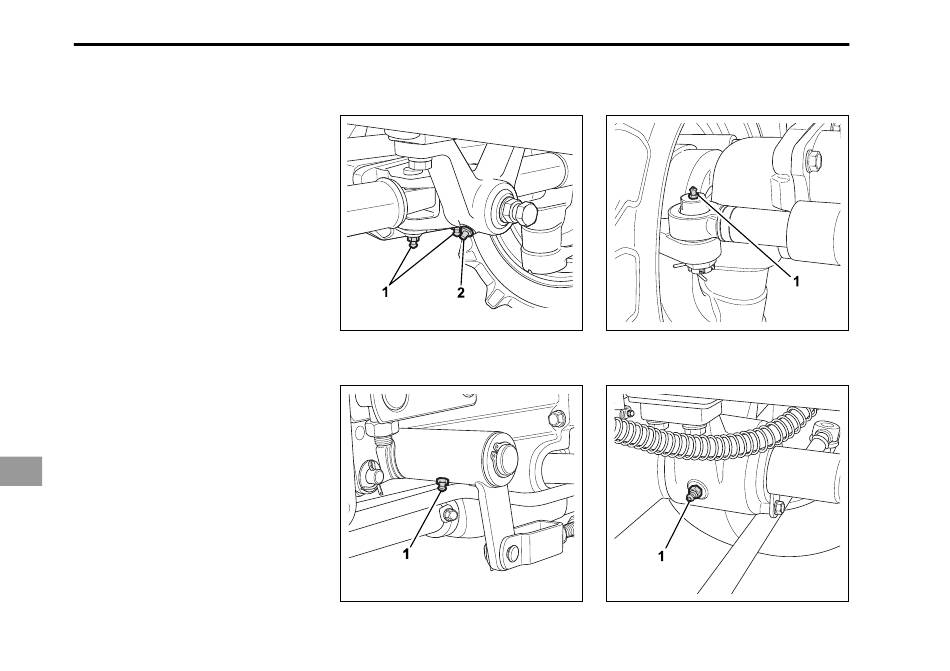 1
2

1

1

1