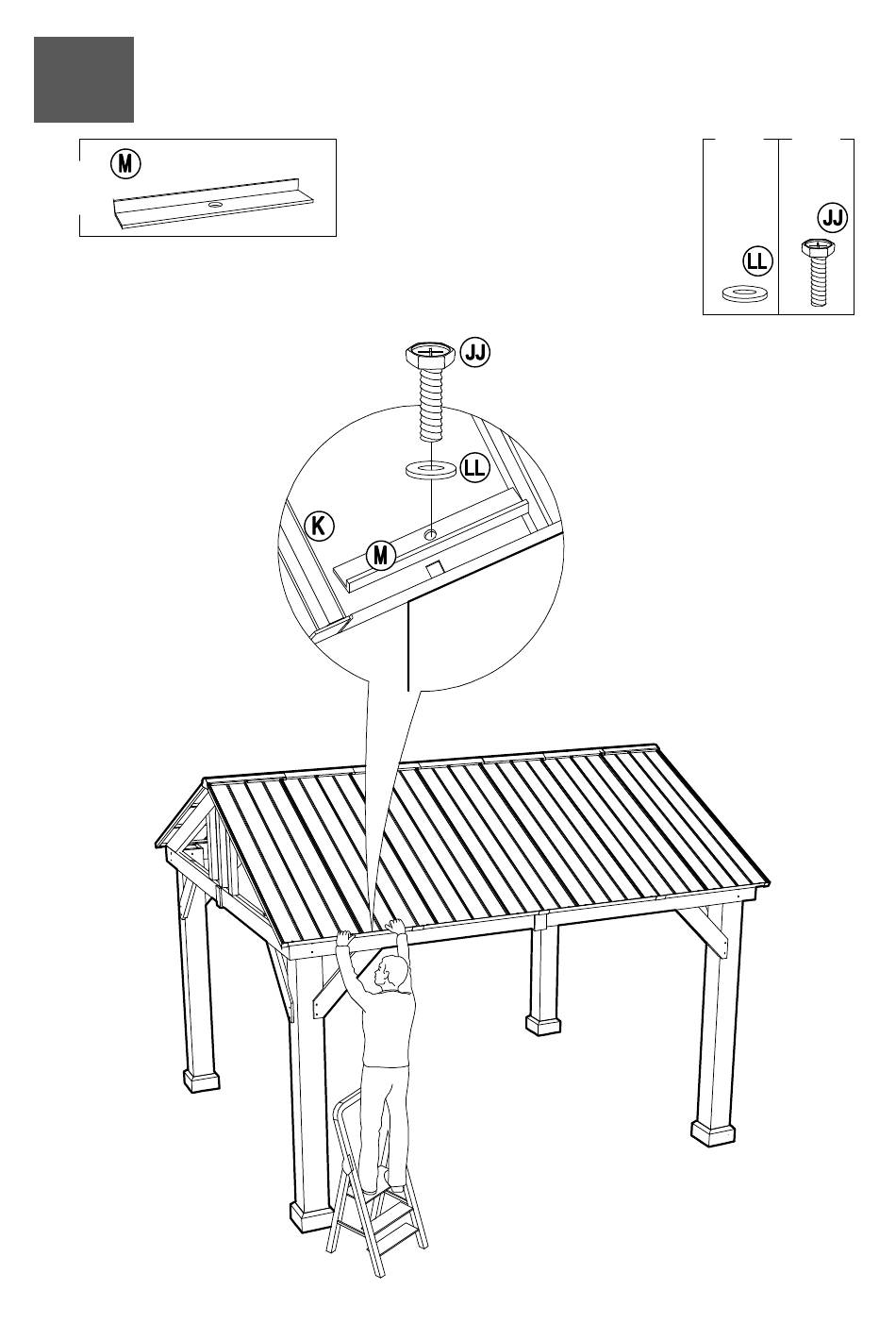 M

LL

JJ

JJ

LL

K

M