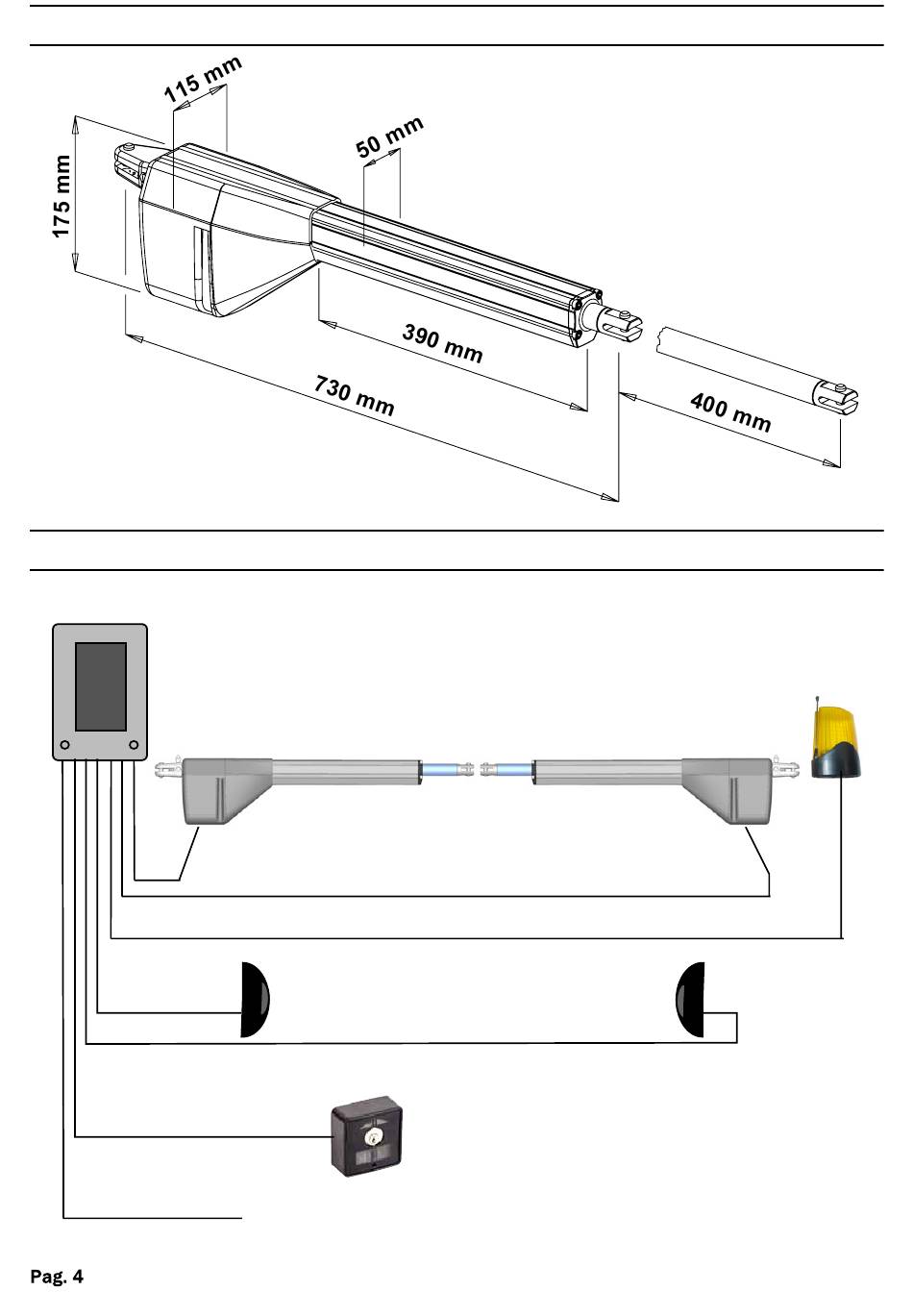 115 mm
175 mm
50 mm
390 mm
730 mm
400 mm

Pag. 4