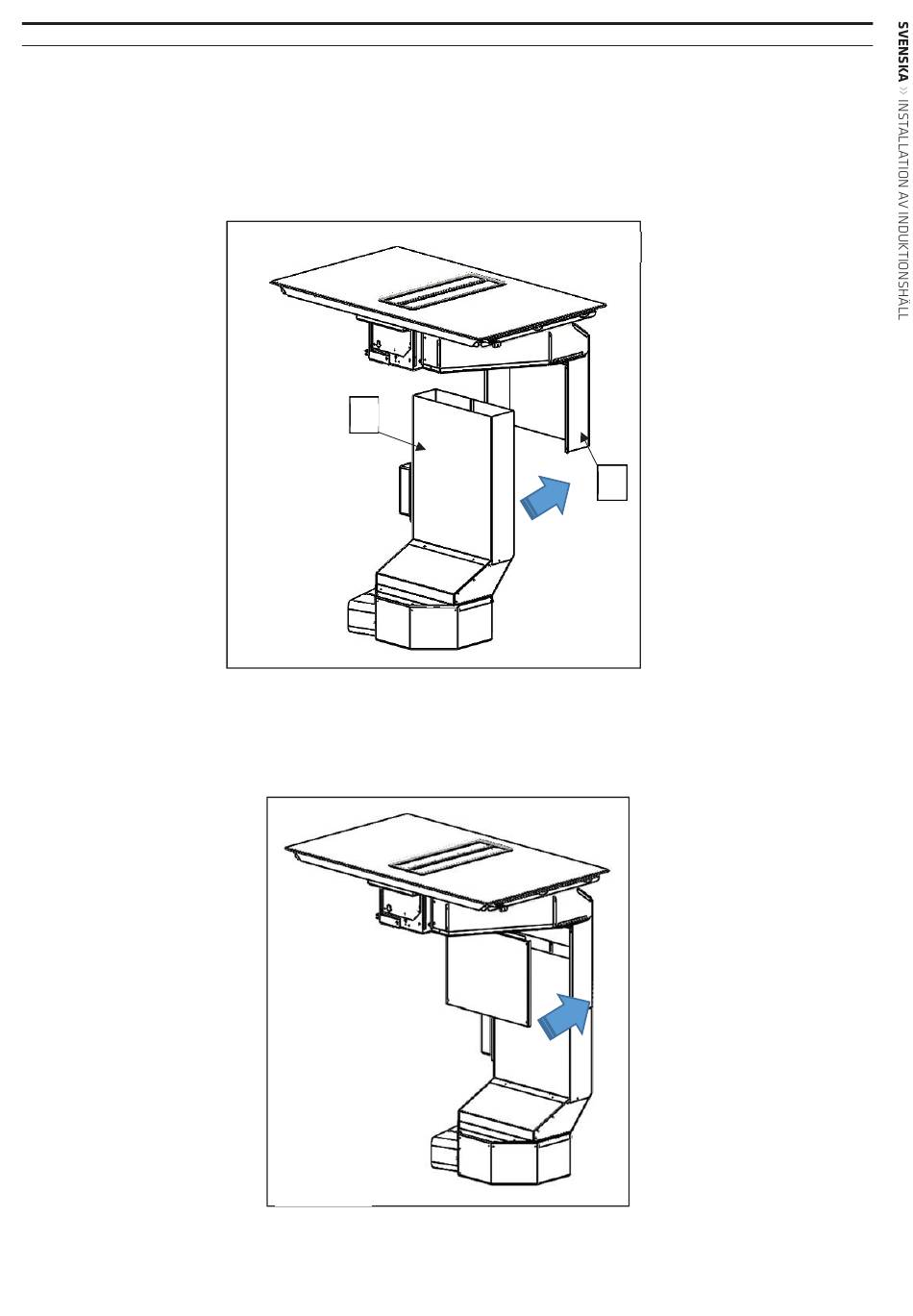 SVENSKA » INSTALLATION AV INDUKTIONSHÄLL