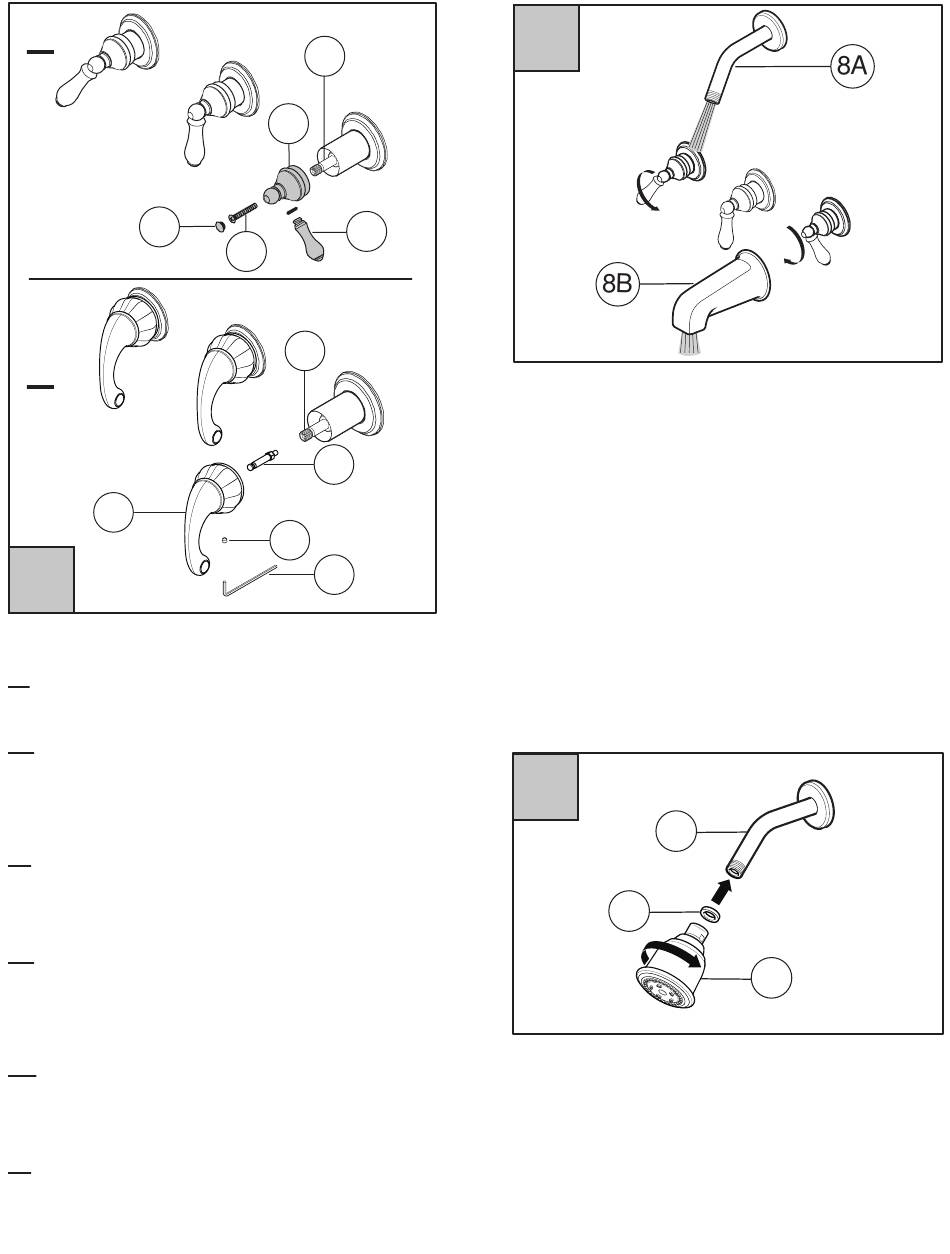 8A

8B