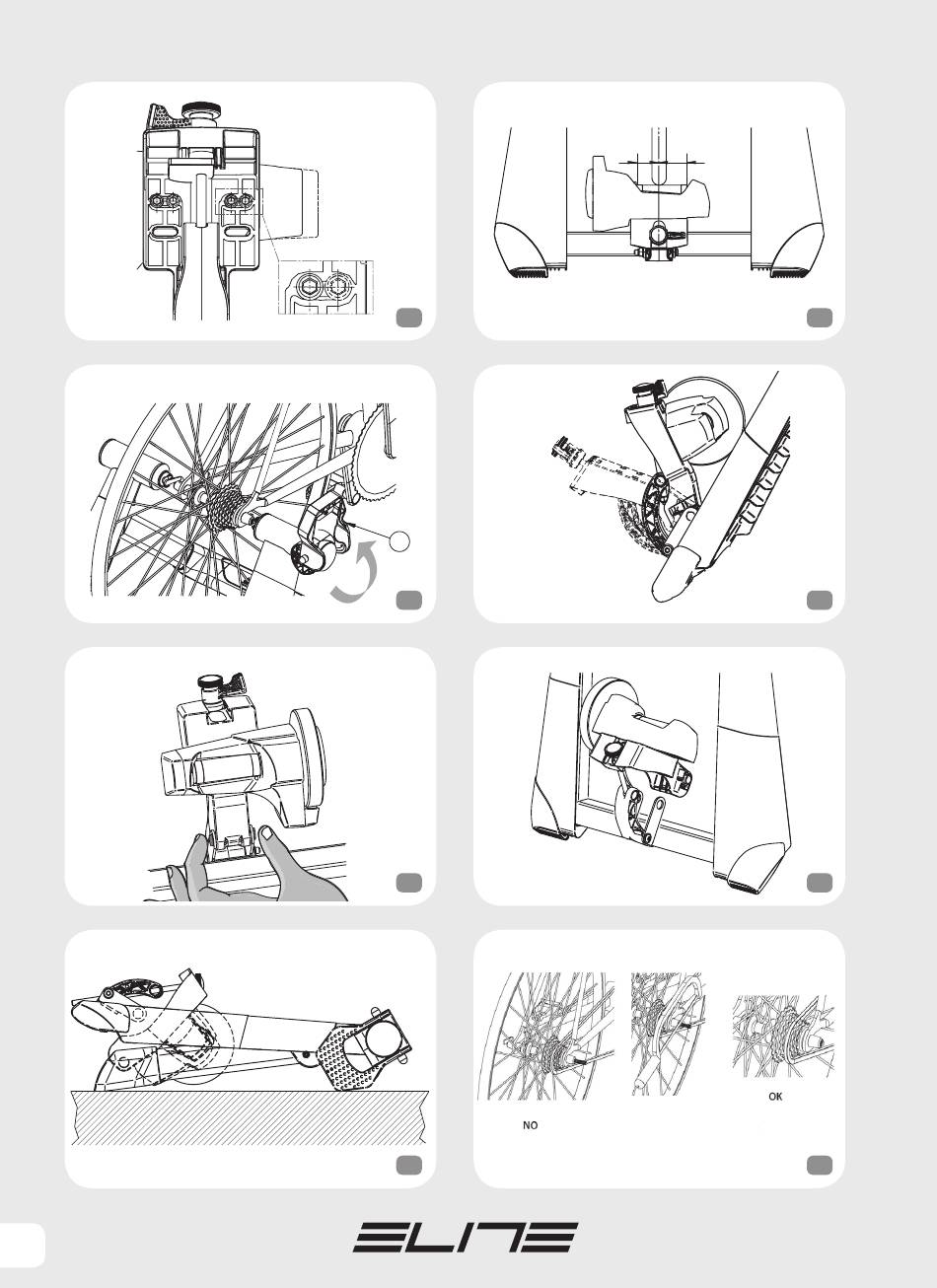 NO

OK

ELITE