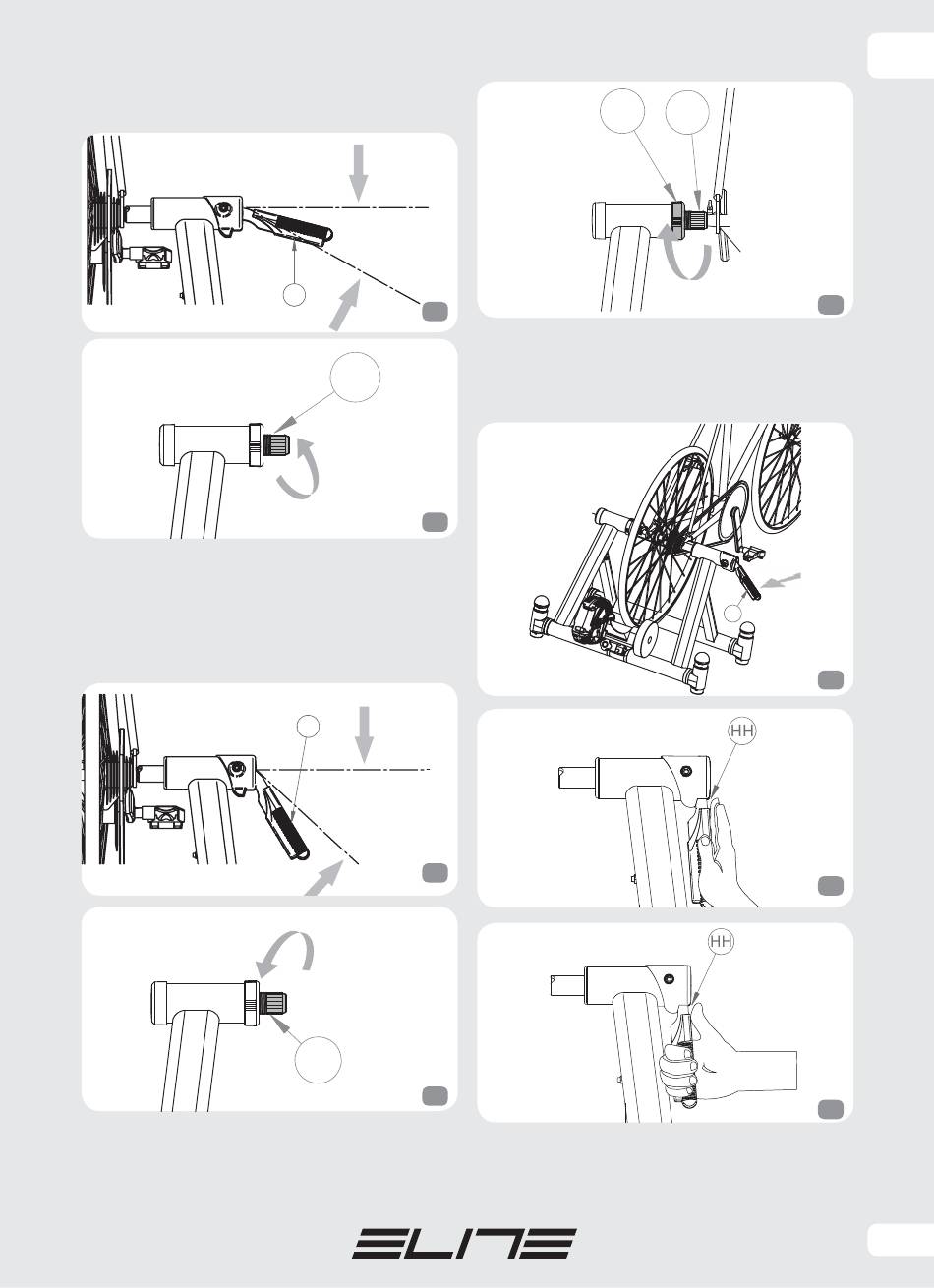 HH

HH

ELITE