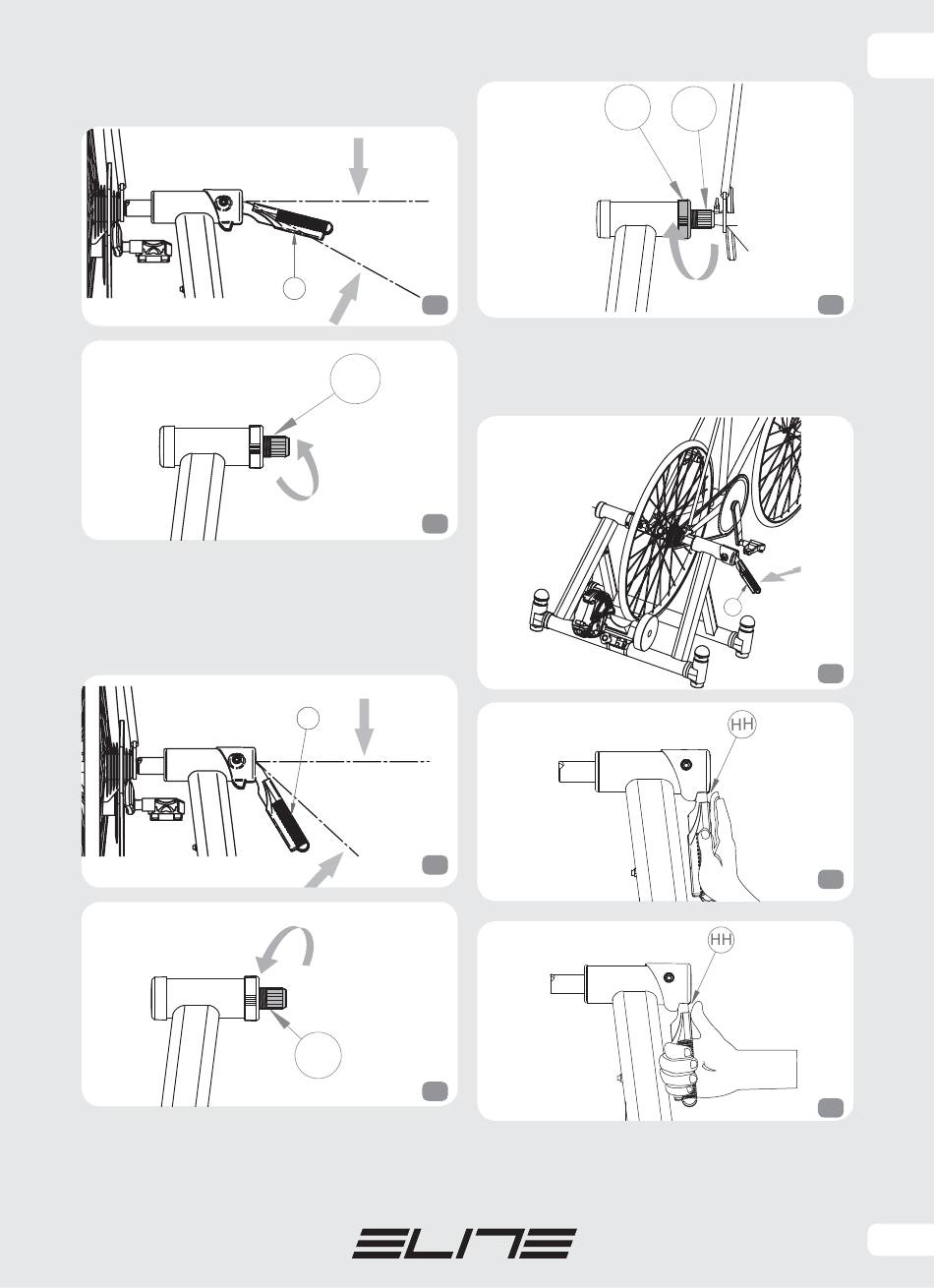 HH

HH

ELITE