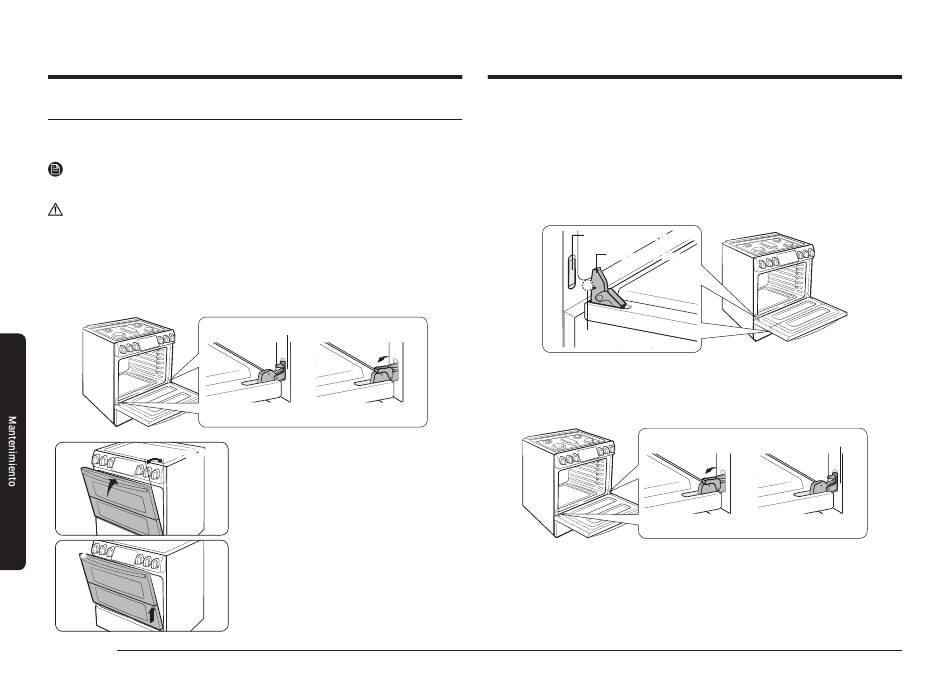 Mantenimiento