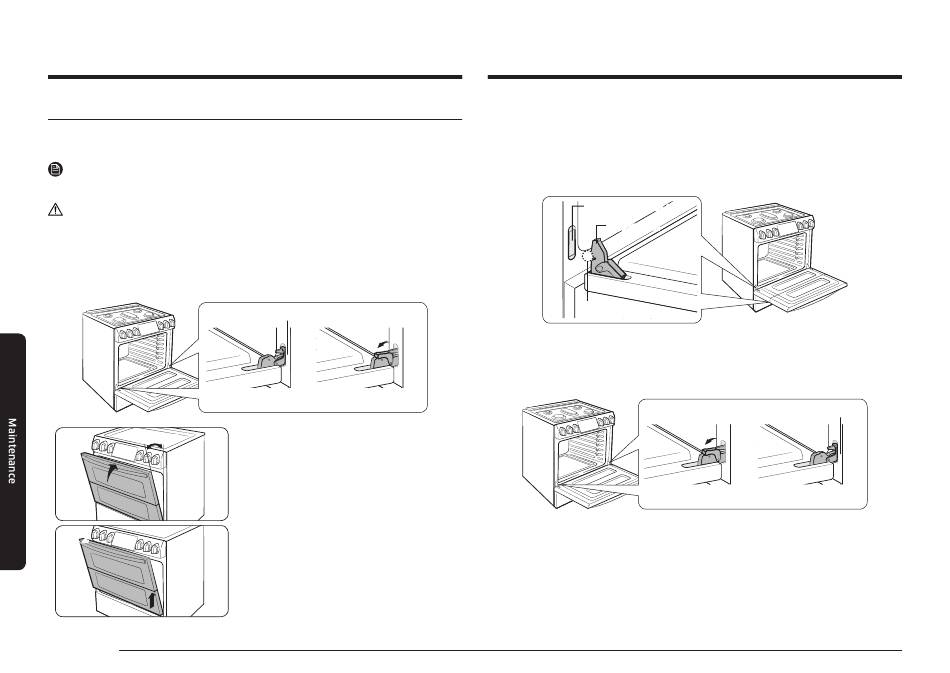 Maintenance