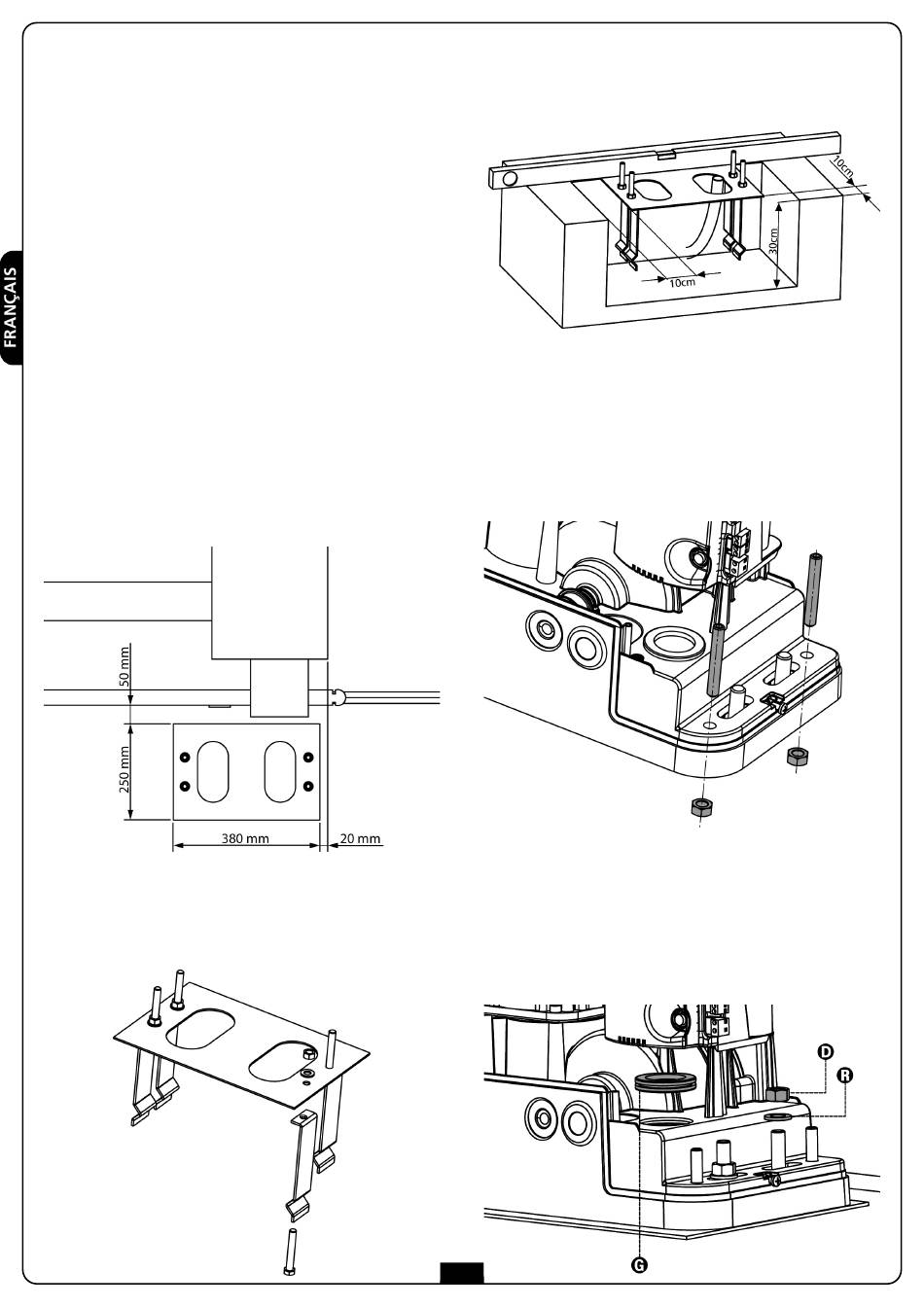 FRANÇAIS

10cm
30cm
10cm

50 mm
250 mm
380 mm
20 mm

D
R
G