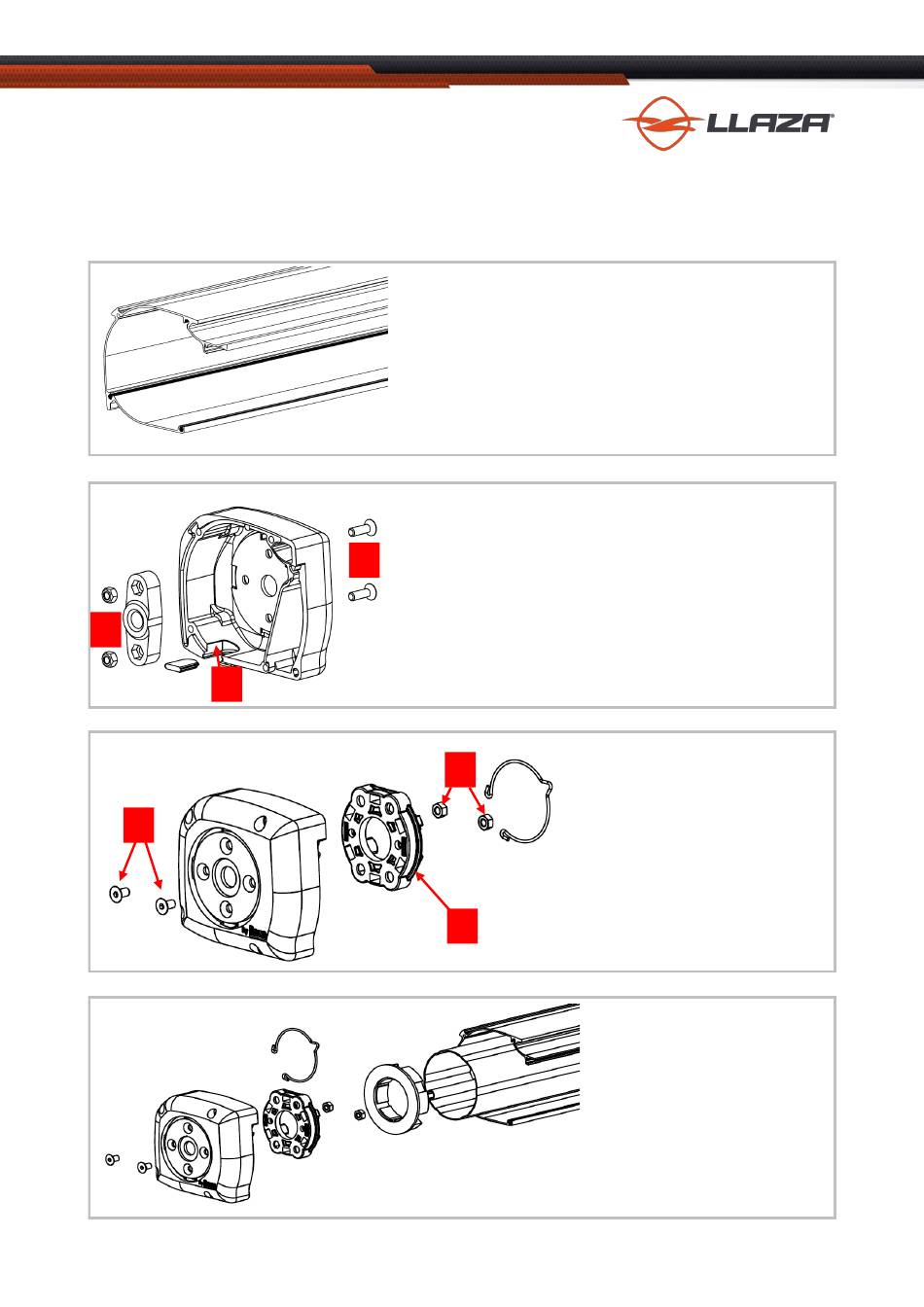 LLAZA