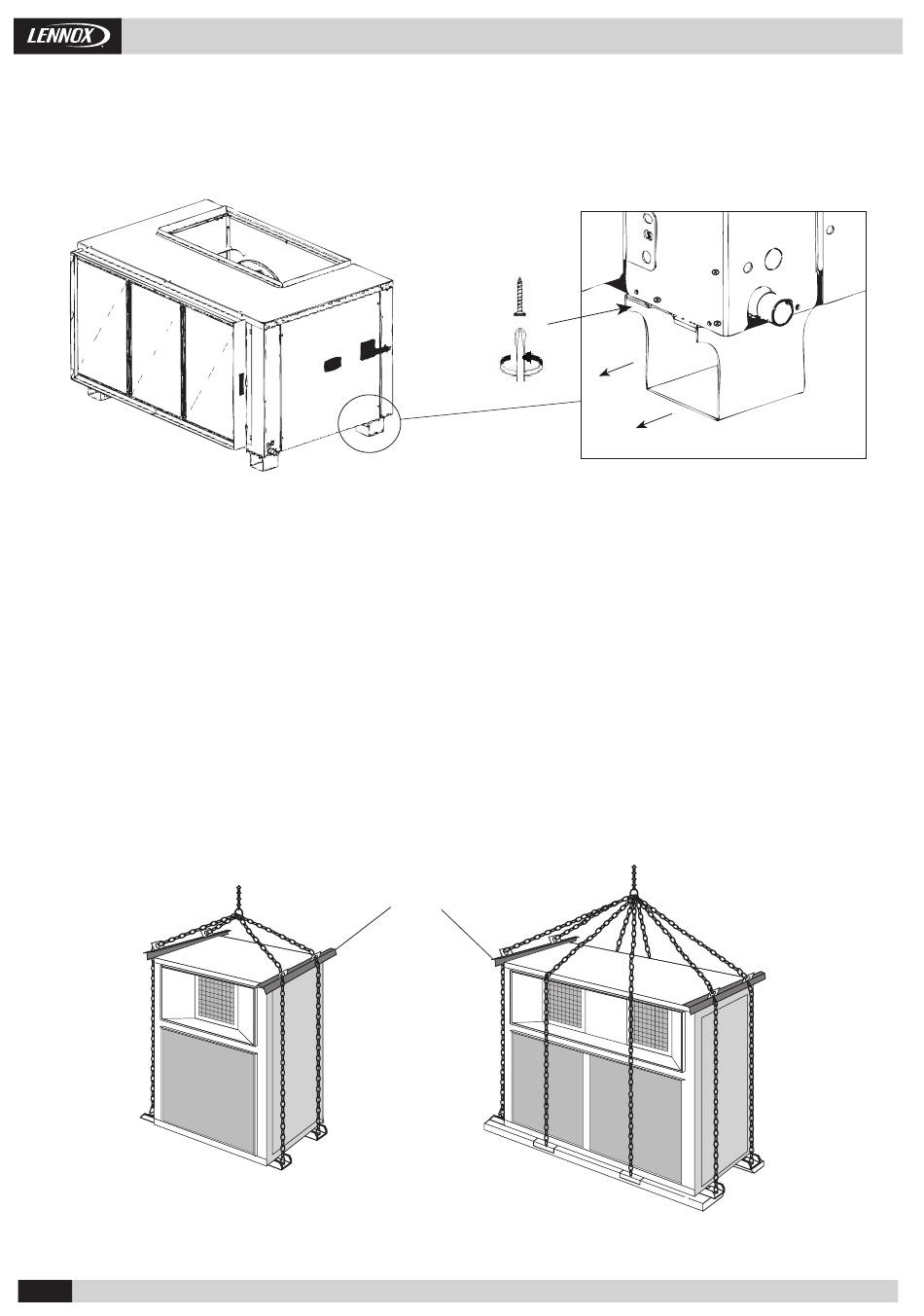 LENNOX