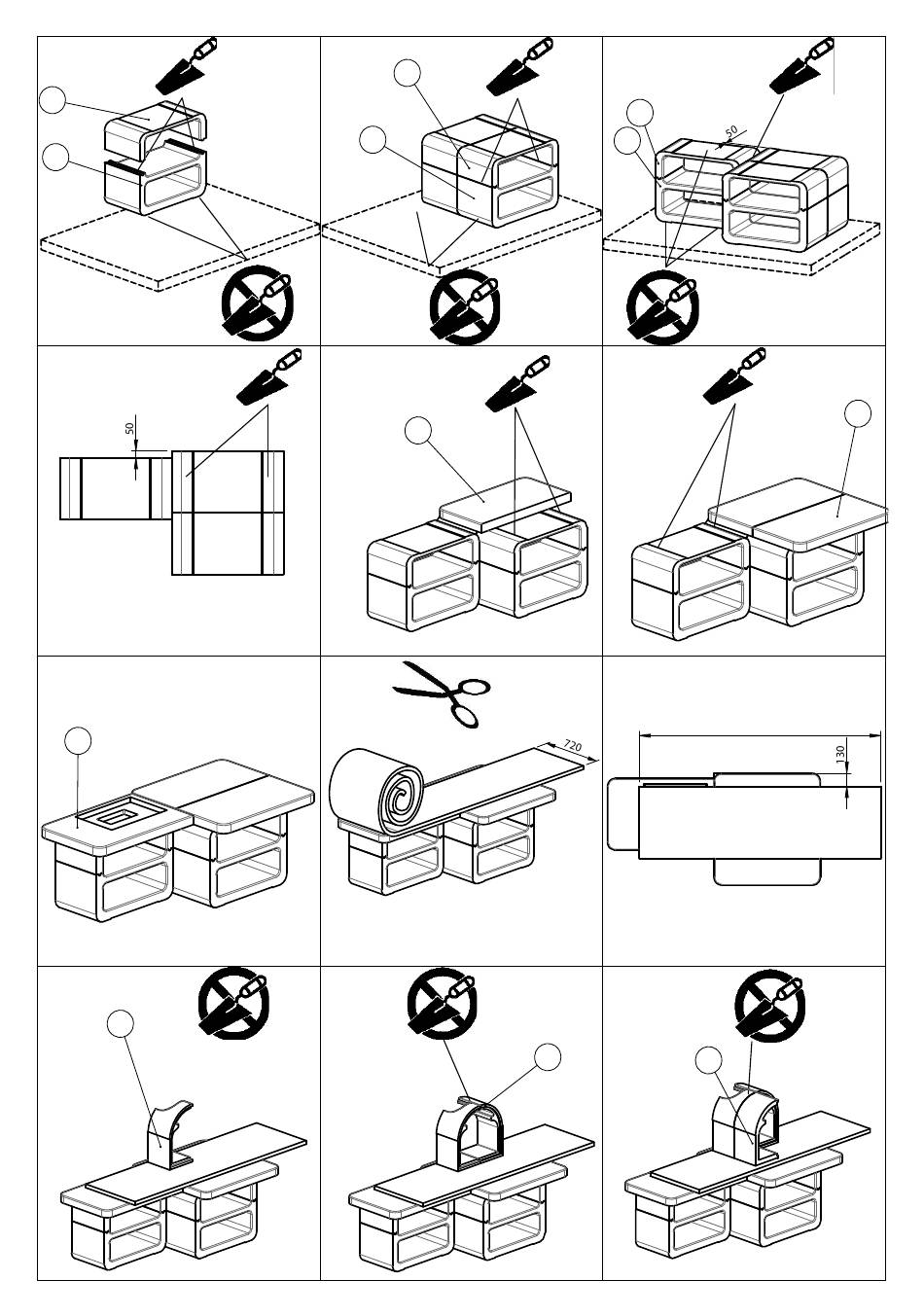 50

50

720

130