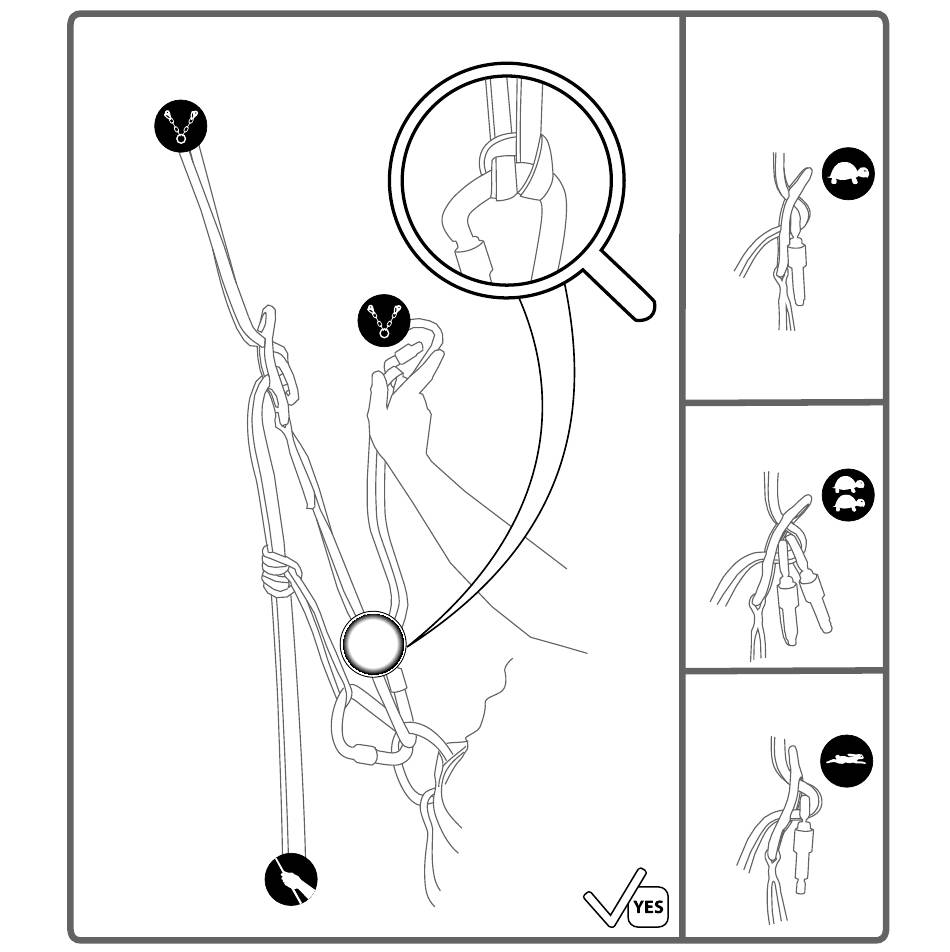 YES