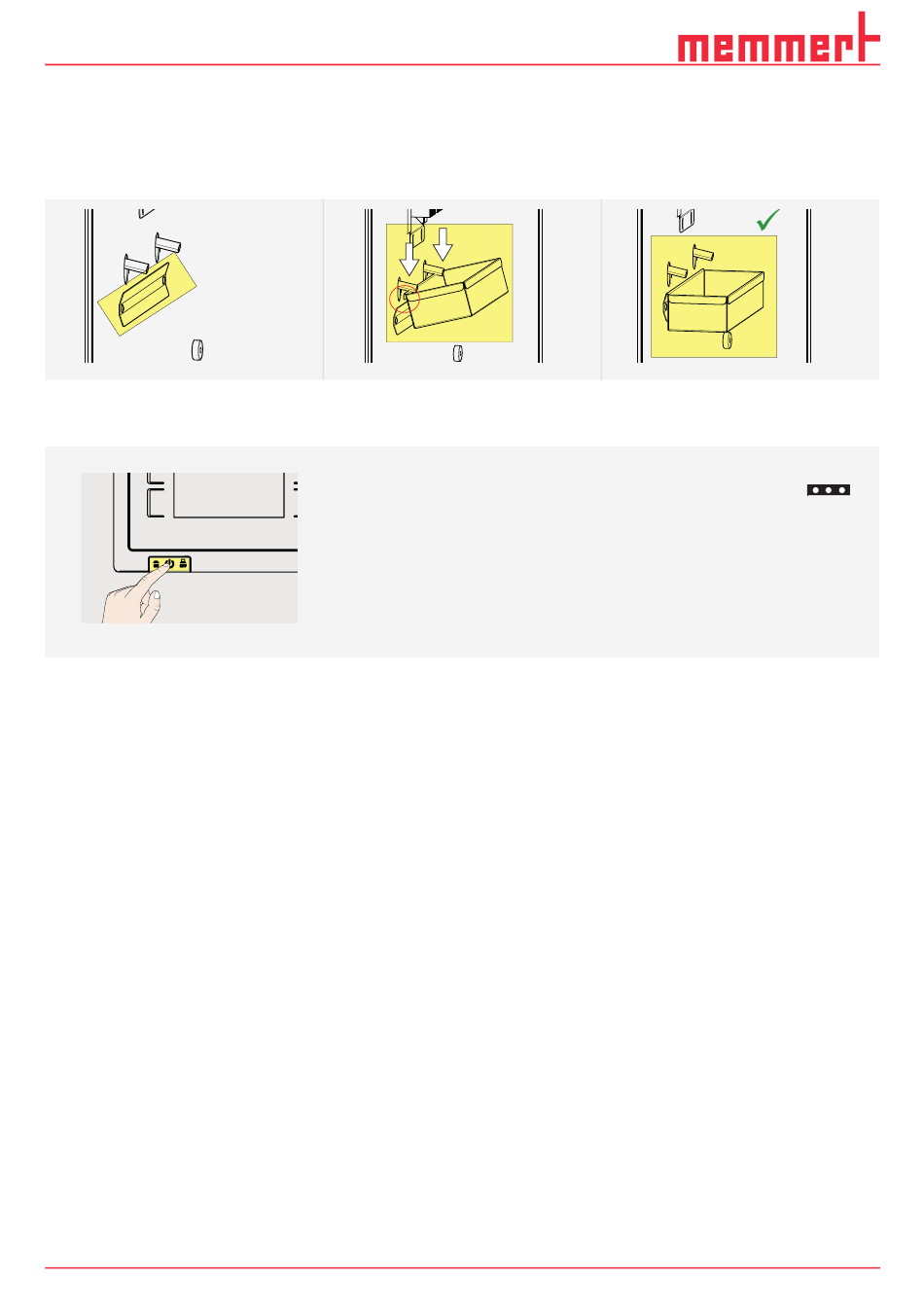 memmert