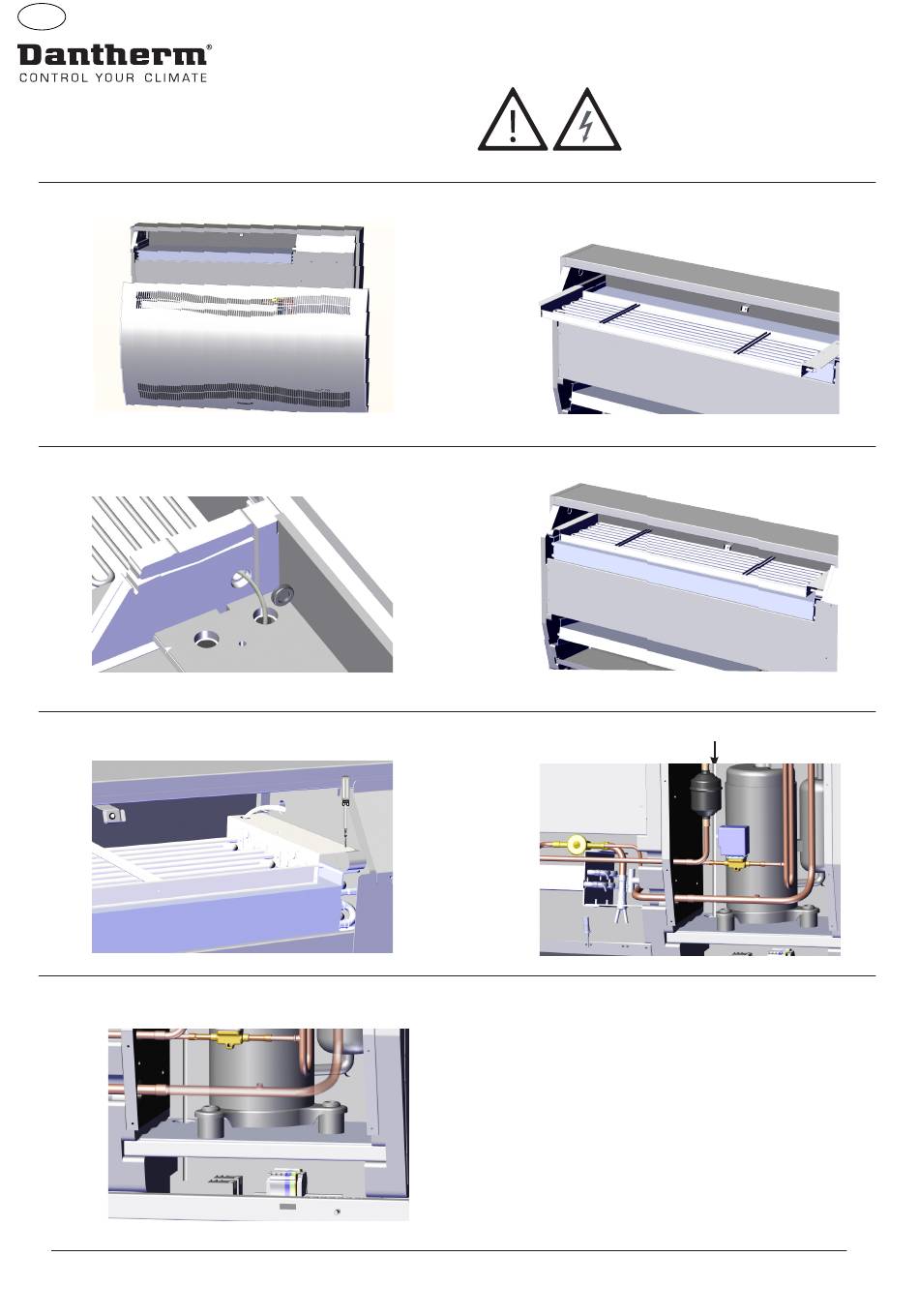 Dantherm®
CONTROL YOUR CLIMATE