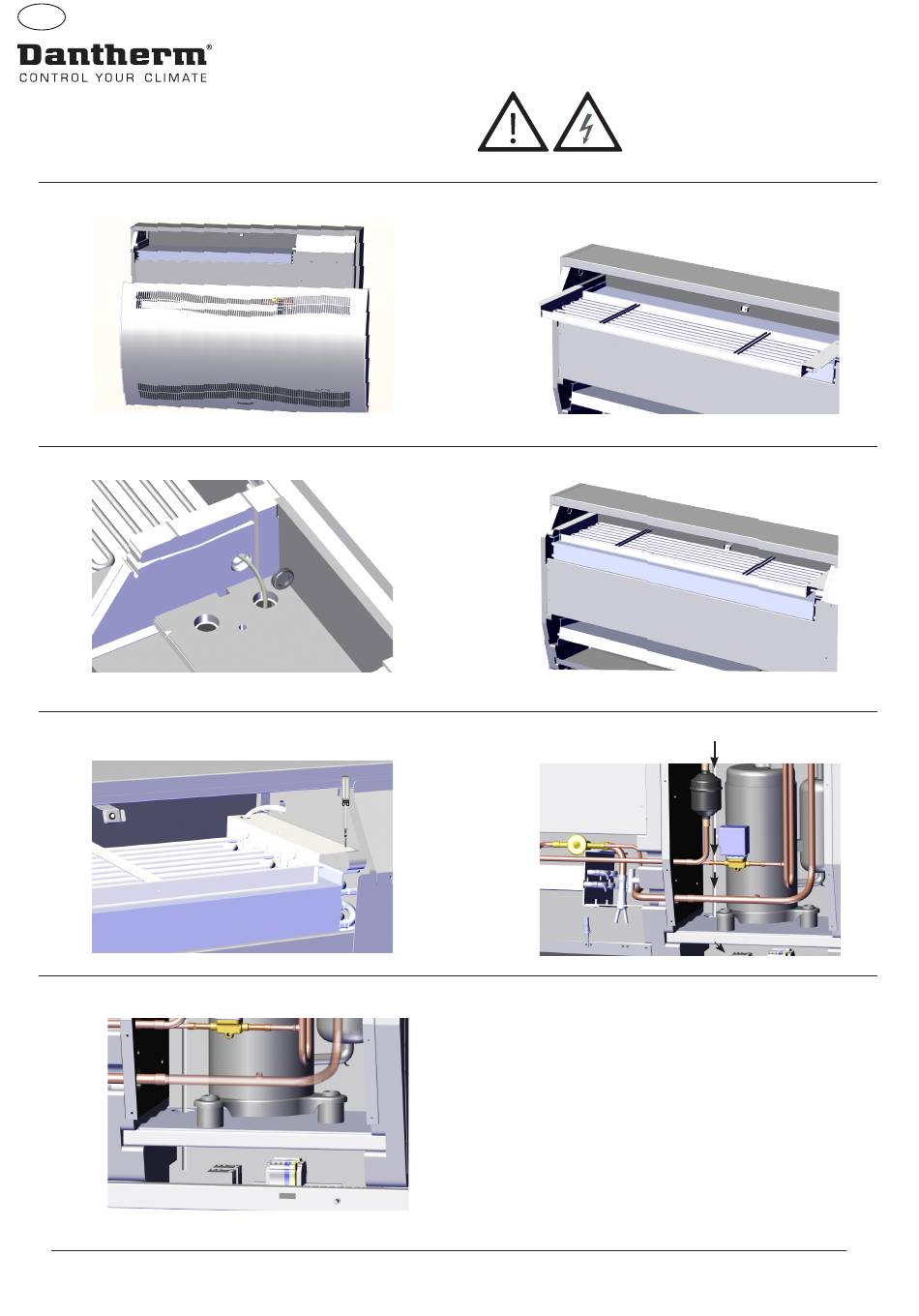 Dantherm®
CONTROL YOUR CLIMATE