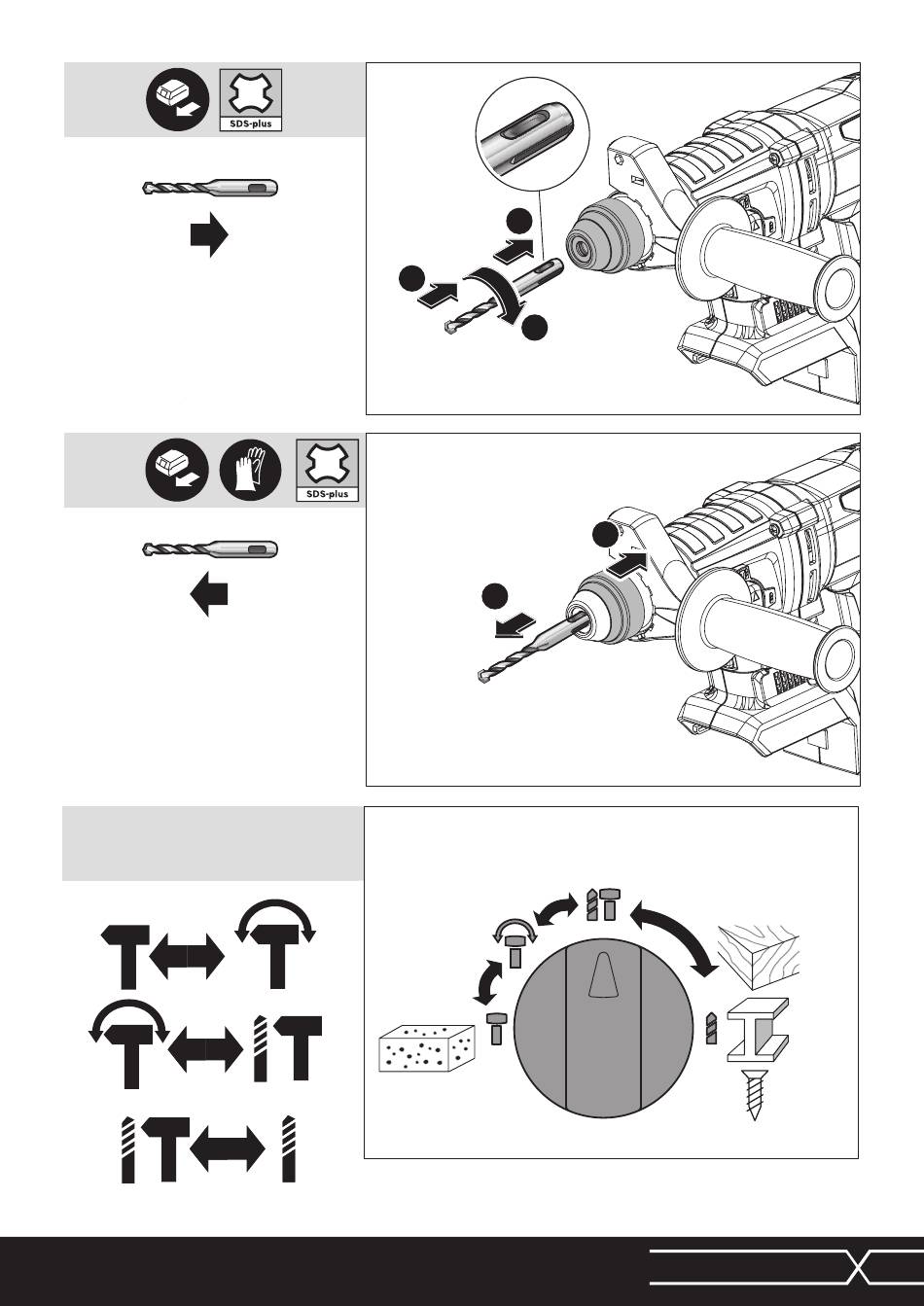 SDS-plus

SDS-plus