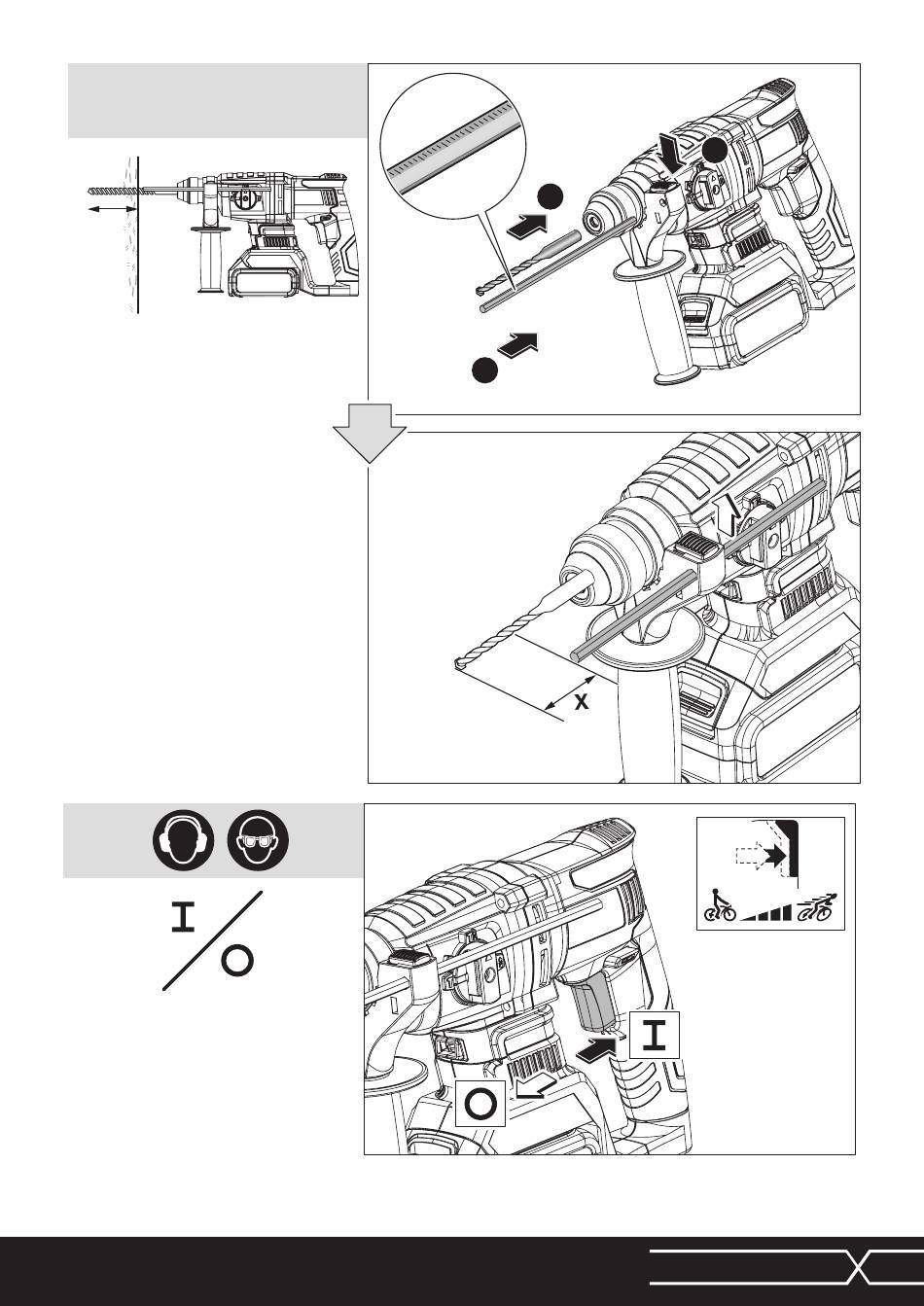 X

I

O

I

O