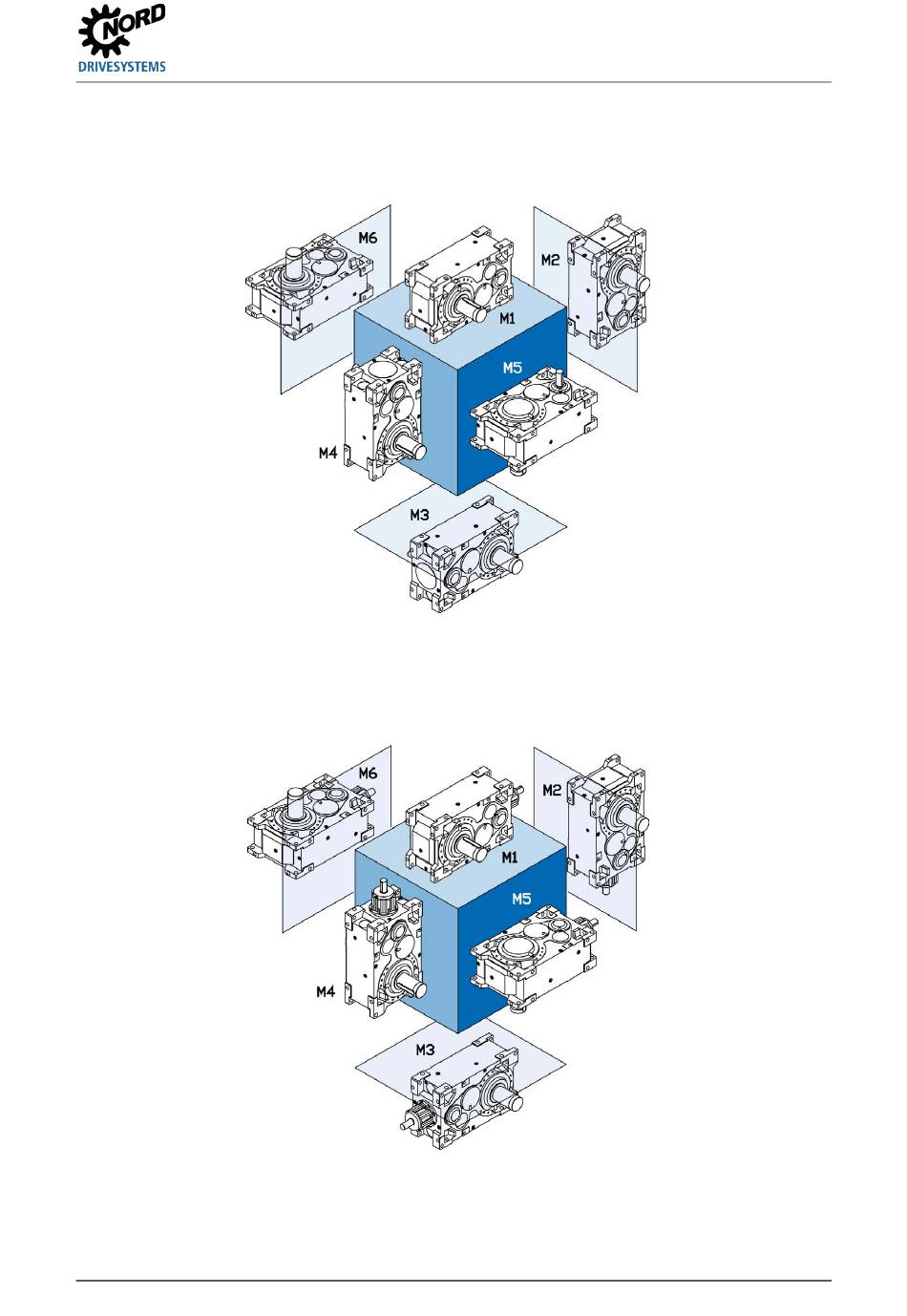 NORD
DRIVESYSTEMS

M6
M2
M1
M5
M4
M3

M6
M2
M1
M5
M4
M3