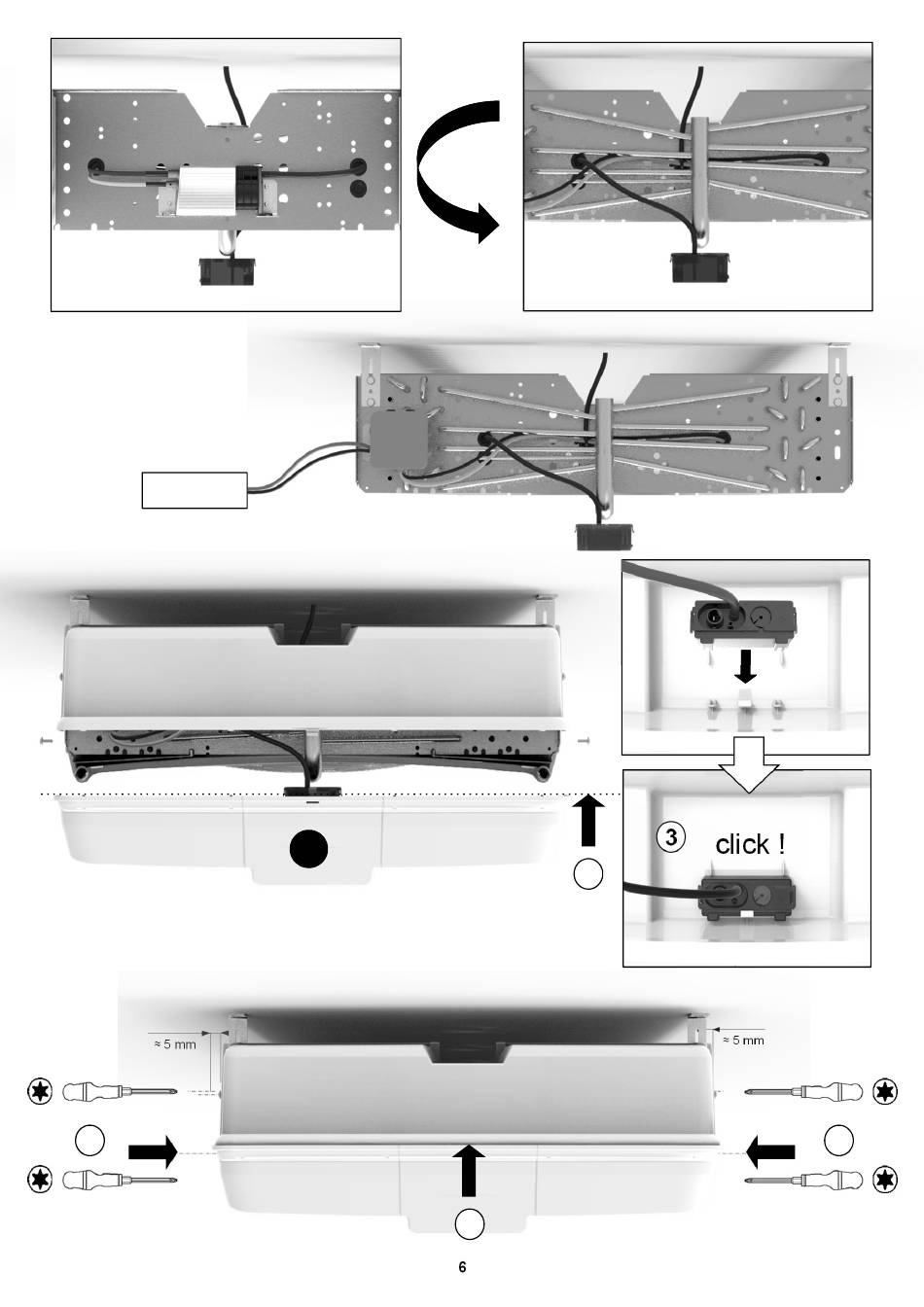 3
click !

≈ 5 mm
≈ 5 mm

6