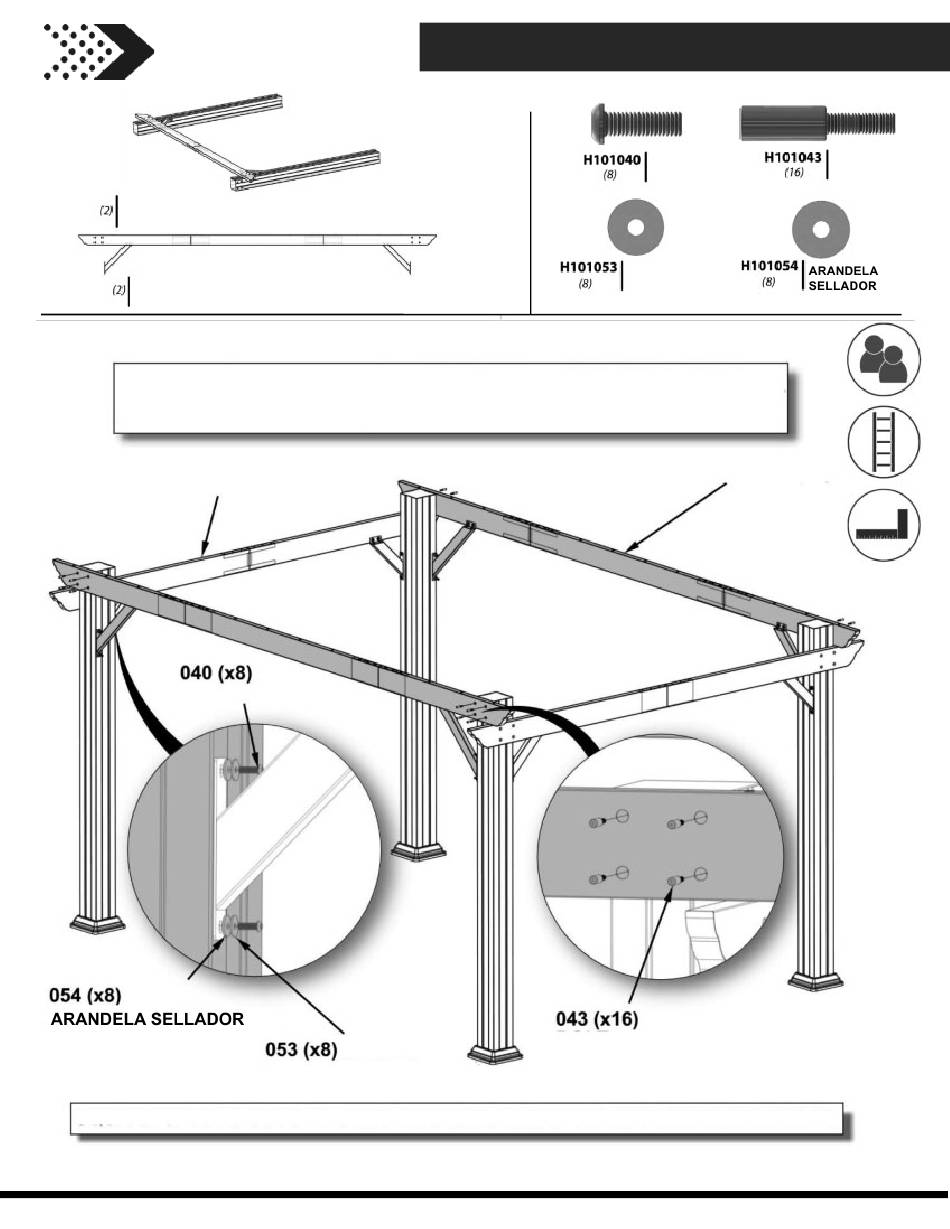 (2)

(2)

H101040
(8)

H101043
(16)

H101053
(8)

H101054
(8)
ARANDELA SELLADOR

040 (x8)

054 (x8)
ARANDELA SELLADOR

053 (x8)

043 (x16)