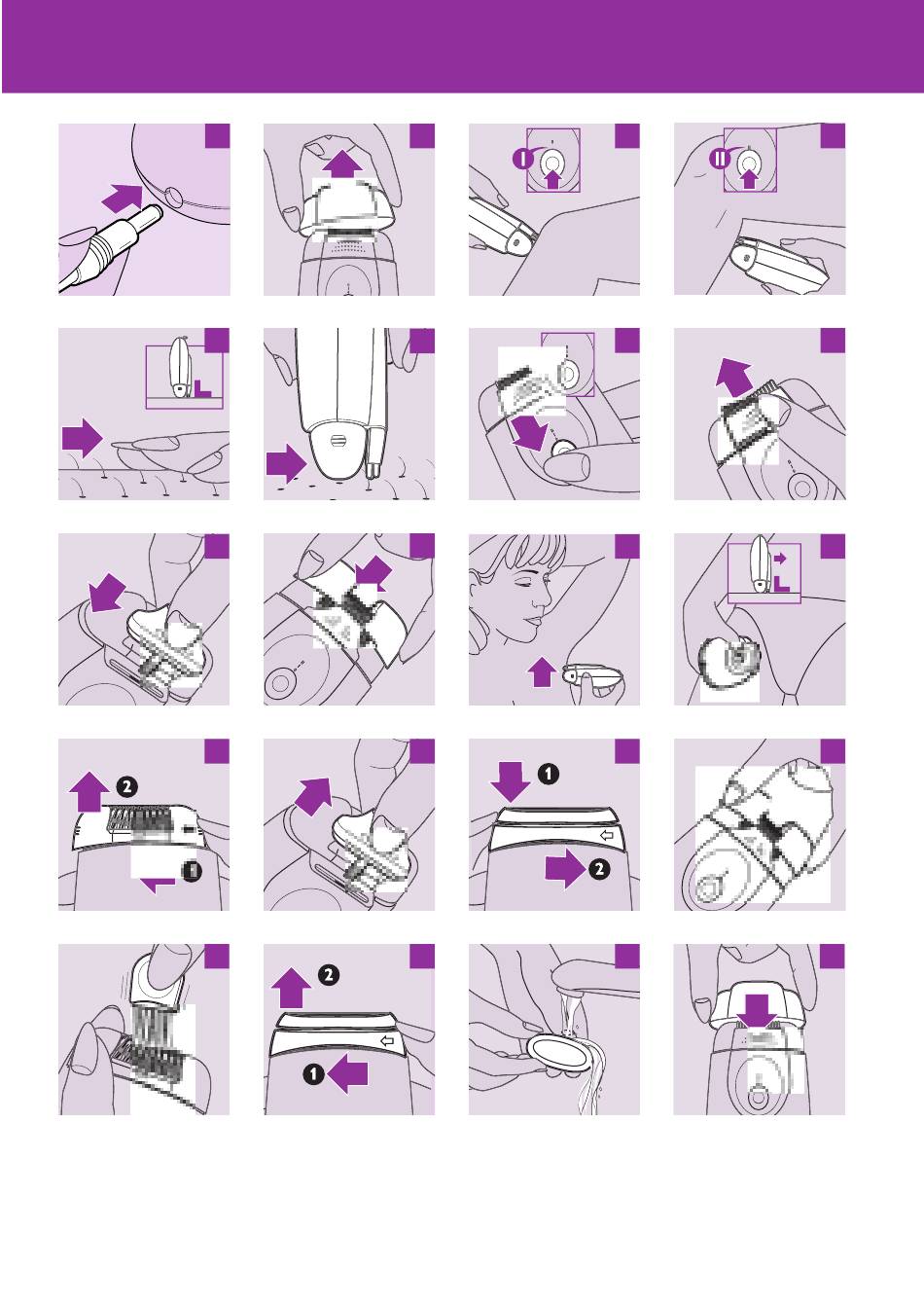 I

II

2

1

1

2

2

1