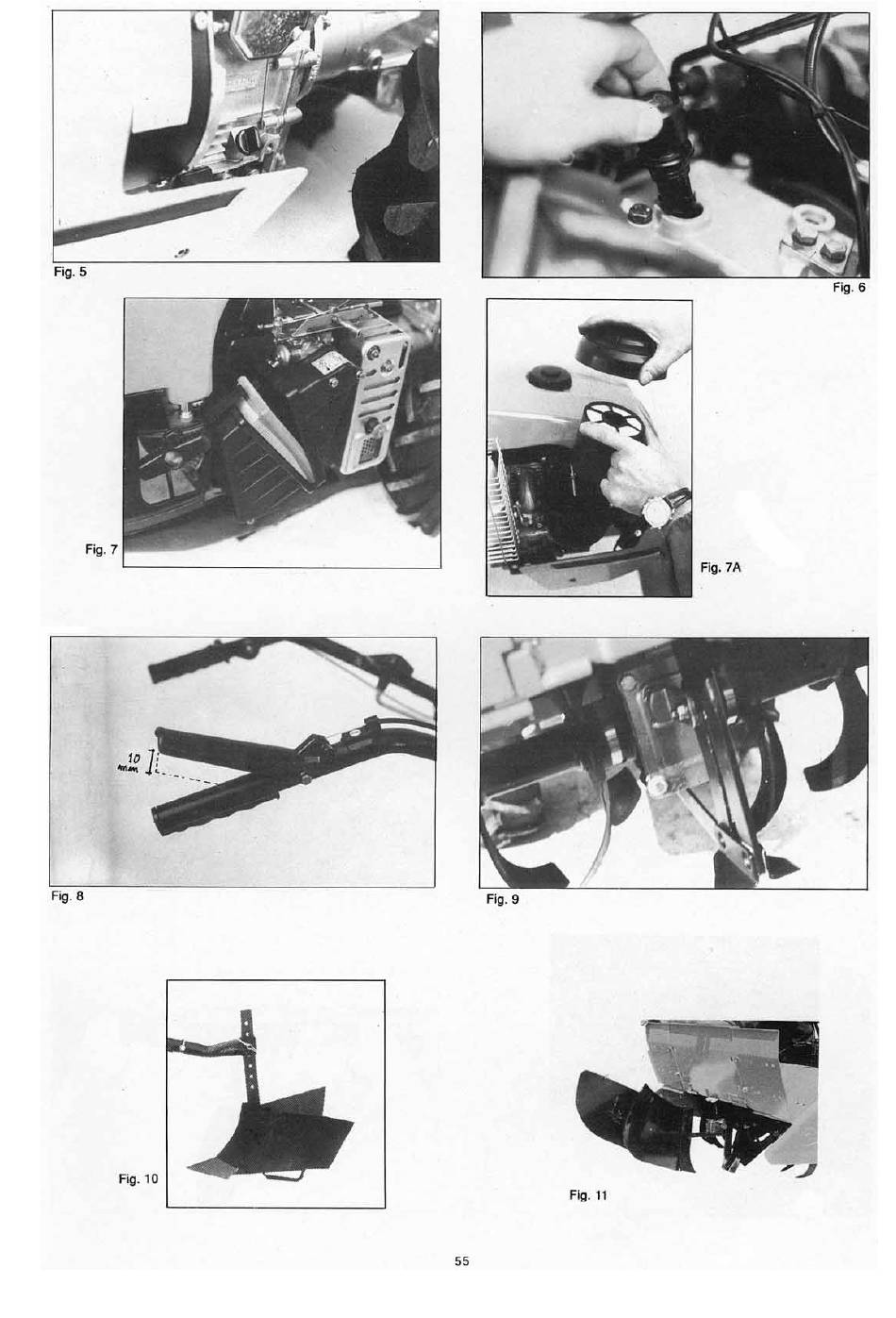 Fig. 5

Fig. 6

Fig. 7

Fig. 7A

10 mm

Fig. 8

Fig. 9

Fig. 10

Fig. 11

55