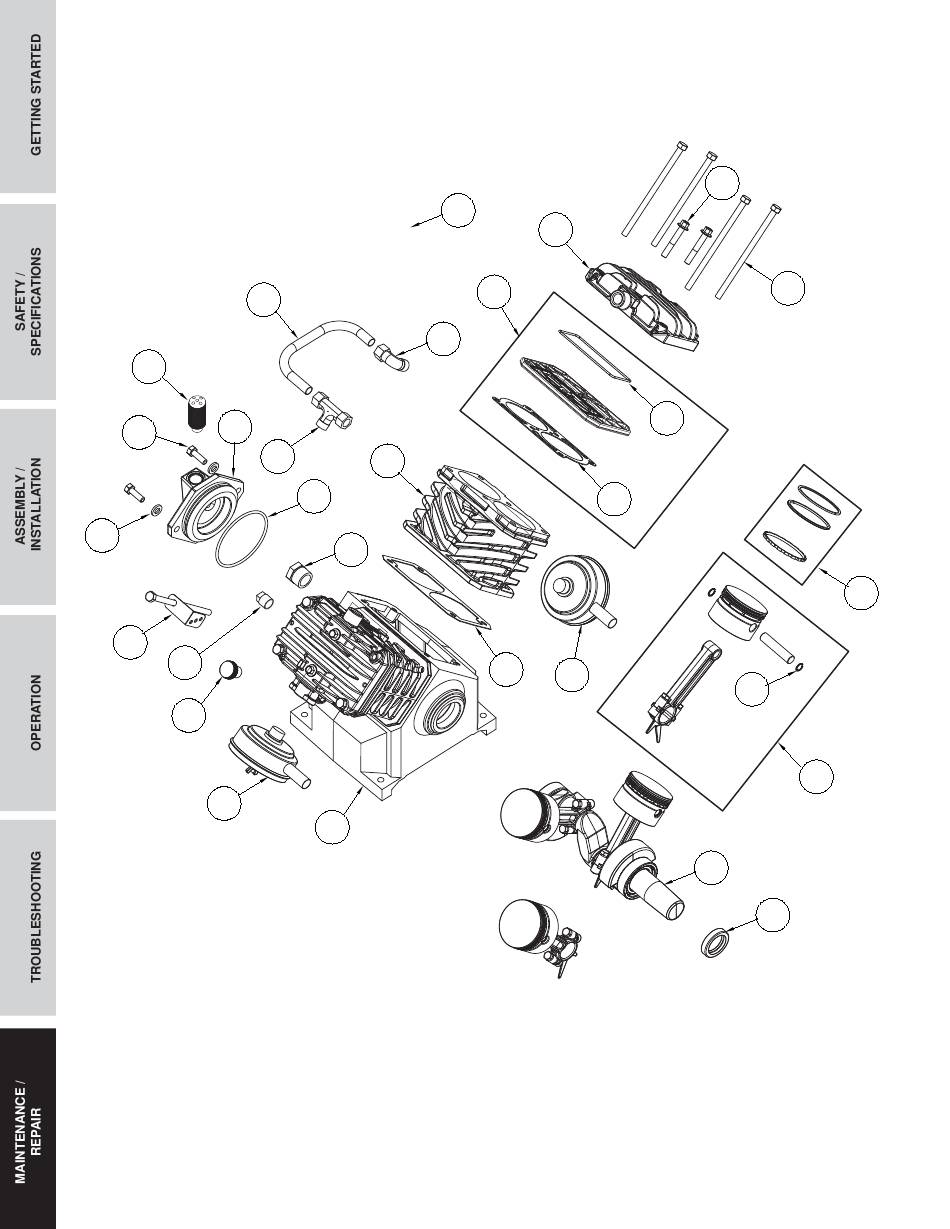 GETTING STARTED

SAFETY / SPECIFICATIONS

ASSEMBLY / INSTALLATION

OPERATION

TROUBLESHOOTING

MAINTENANCE / REPAIR