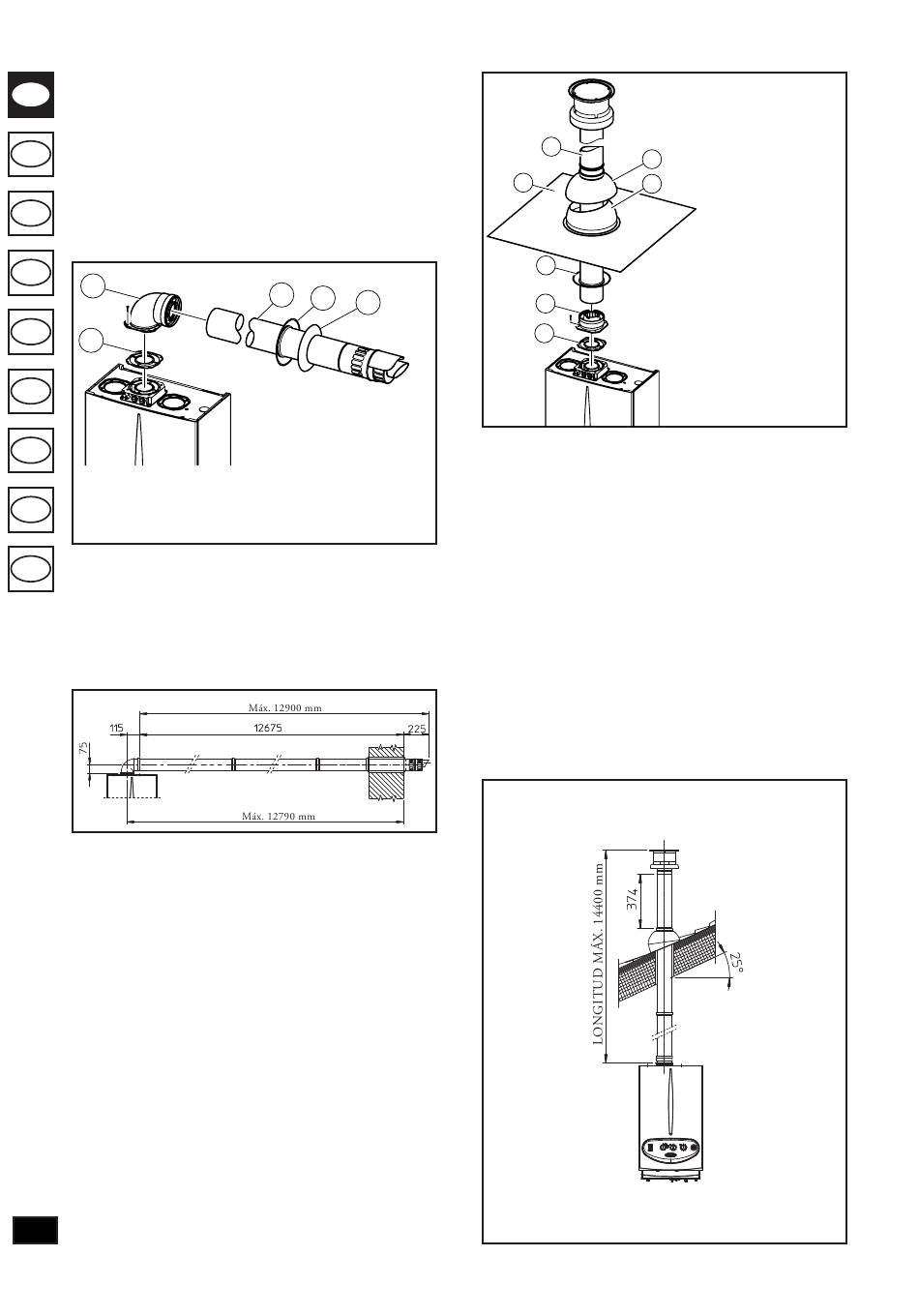 Máx. 12900 mm

115

12675

225

75

Máx. 12790 mm

LONGITUD MÁX. 14400 mm

374

25°