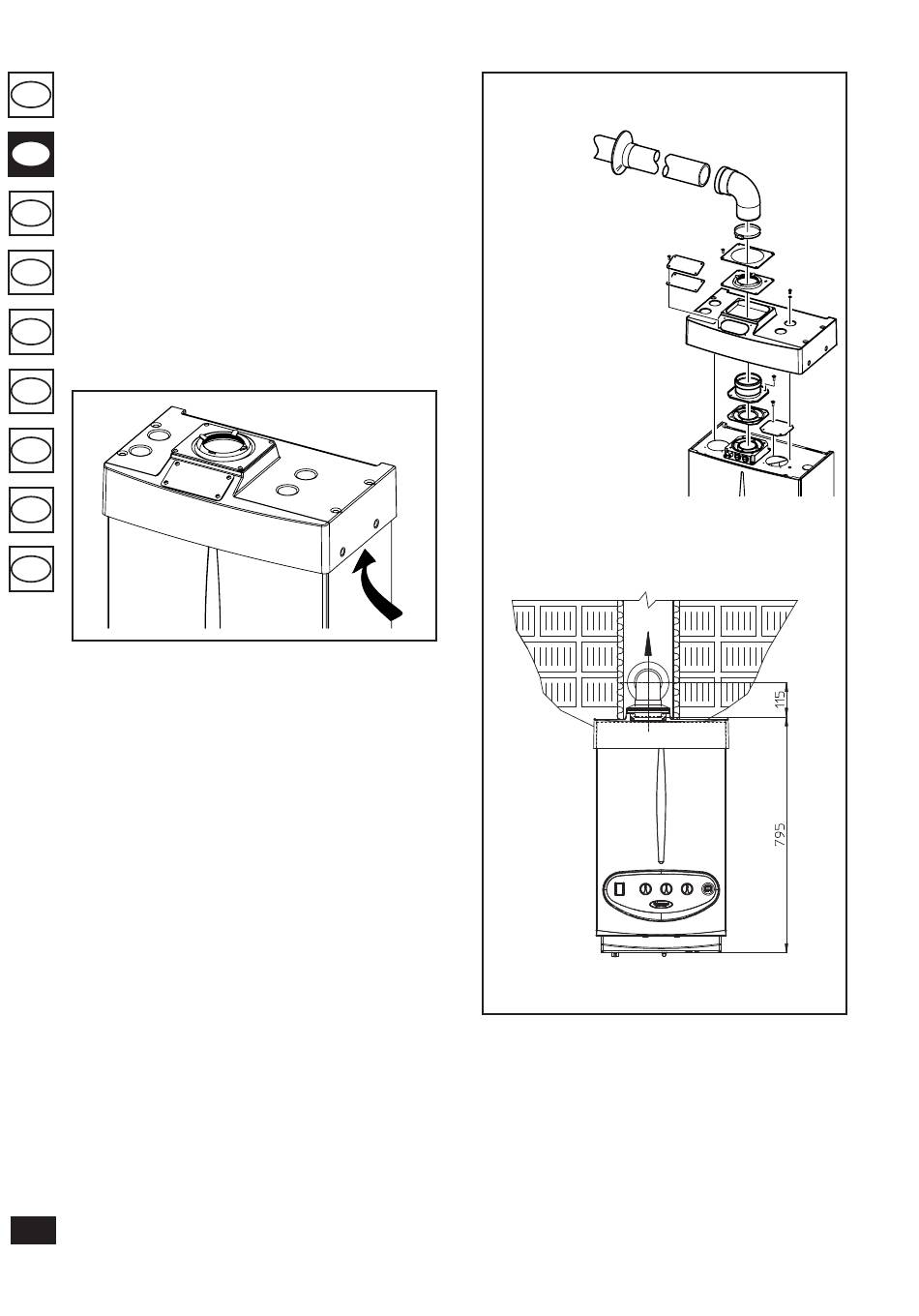 115

795